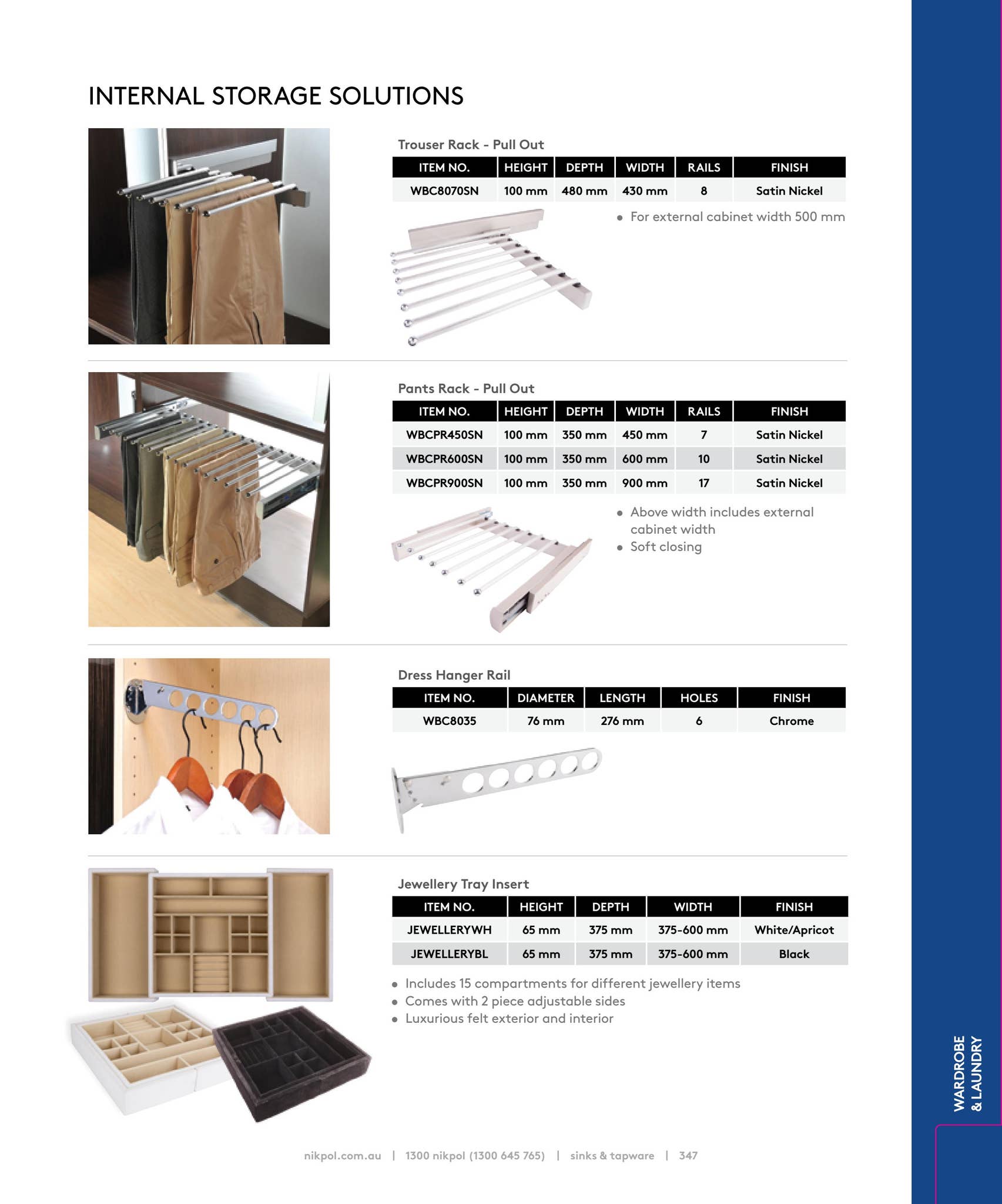 INTERNAL STORAGE SOLUTIONS

Trouser Rack - Pull Out

| ITEM NO. | HEIGHT | DEPTH | WIDTH | RAILS | FINISH |
|---|---|---|---|---|---|
| WBC8070SN | 100 mm | 480 mm | 430 mm | 8 | Satin Nickel |

• For external cabinet width 500 mm

Pants Rack - Pull Out

| ITEM NO. | HEIGHT | DEPTH | WIDTH | RAILS | FINISH |
|---|---|---|---|---|---|
| WBCPR450SN | 100 mm | 350 mm | 450 mm | 7 | Satin Nickel |
| WBCPR600SN | 100 mm | 350 mm | 600 mm | 10 | Satin Nickel |
| WBCPR900SN | 100 mm | 350 mm | 900 mm | 17 | Satin Nickel |

• Above width includes external cabinet width
• Soft closing

Dress Hanger Rail

| ITEM NO. | DIAMETER | LENGTH | HOLES | FINISH |
|---|---|---|---|---|
| WBC8035 | 76 mm | 276 mm | 6 | Chrome |

Jewellery Tray Insert

| ITEM NO. | HEIGHT | DEPTH | WIDTH | FINISH |
|---|---|---|---|---|
| JEWELLERYWH | 65 mm | 375 mm | 375-600 mm | White/Apricot |
| JEWELLERYBL | 65 mm | 375 mm | 375-600 mm | Black |

• Includes 15 compartments for different jewellery items
• Comes with 2 piece adjustable sides
• Luxurious felt exterior and interior

WARDROBE & LAUNDRY

nikpol.com.au | 1300 nikpol (1300 645 765) | sinks & tapware | 347