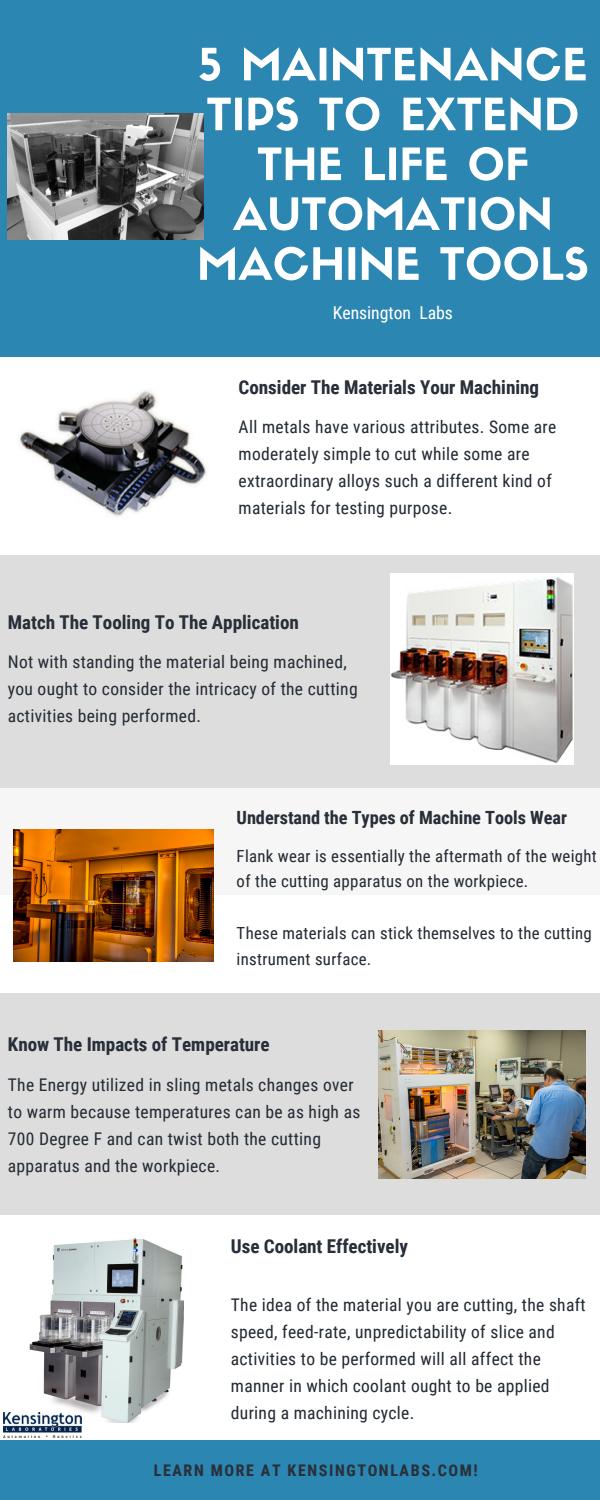 5 MAINTENANCE TIPS TO EXTEND THE LIFE OF AUTOMATION MACHINE TOOLS

Kensington Labs

Consider The Materials Your Machining

All metals have various attributes. Some are moderately simple to cut while some are extraordinary alloys such a different kind of materials for testing purpose.

Match The Tooling To The Application

Not with standing the material being machined, you ought to consider the intricacy of the cutting activities being performed.

Understand the Types of Machine Tools Wear

Flank wear is essentially the aftermath of the weight of the cutting apparatus on the workpiece.

These materials can stick themselves to the cutting instrument surface.

Know The Impacts of Temperature

The Energy utilized in sling metals changes over to warm because temperatures can be as high as 700 Degree F and can twist both the cutting apparatus and the workpiece.

Use Coolant Effectively

The idea of the material you are cutting, the shaft speed, feed-rate, unpredictability of slice and activities to be performed will all affect the manner in which coolant ought to be applied during a machining cycle.

Kensington
LABORATORIES
Automation • Robotics

LEARN MORE AT KENSINGTONLABS.COM!