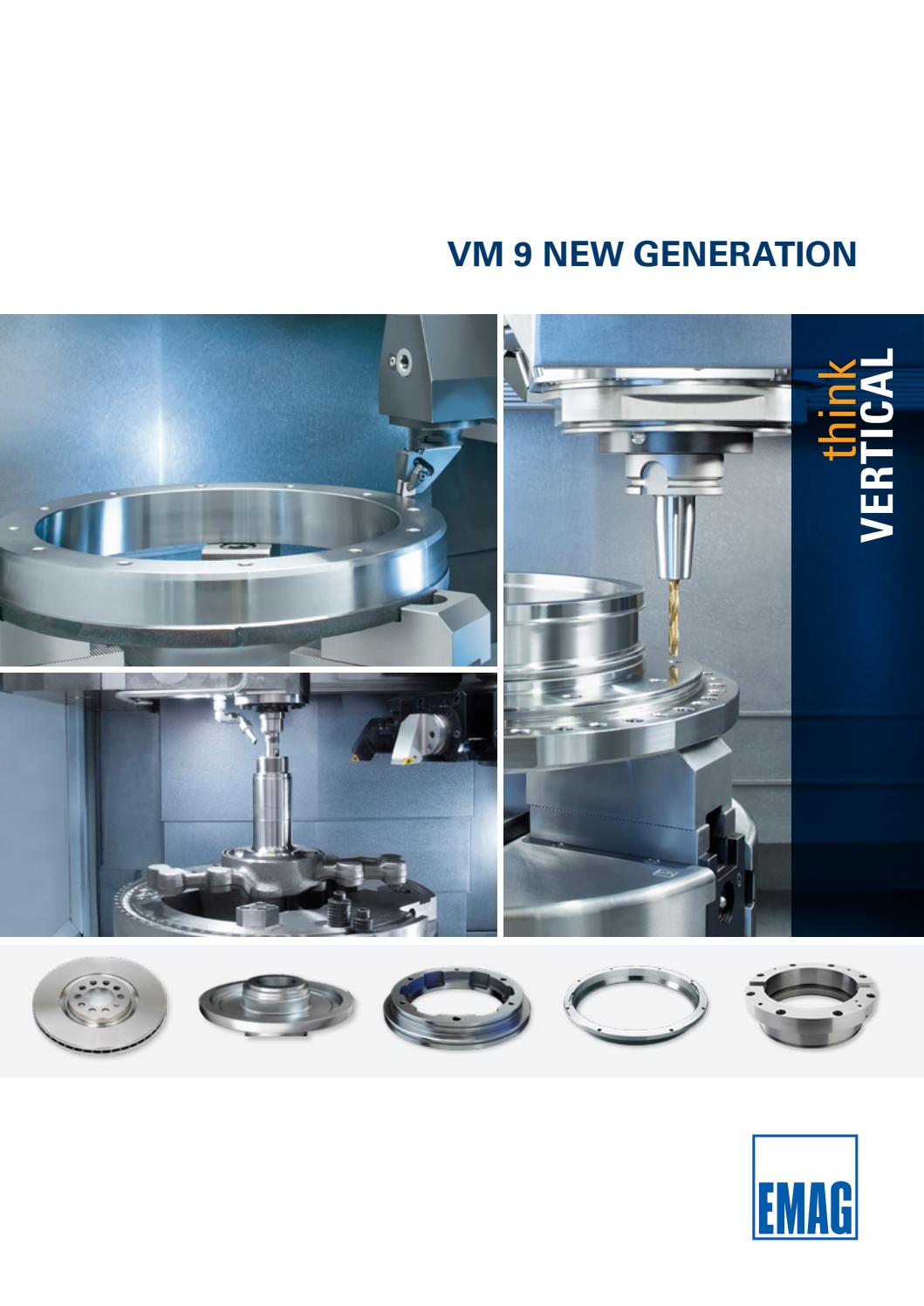 VM 9 NEW GENERATION

think
VERTICAL

EMAG