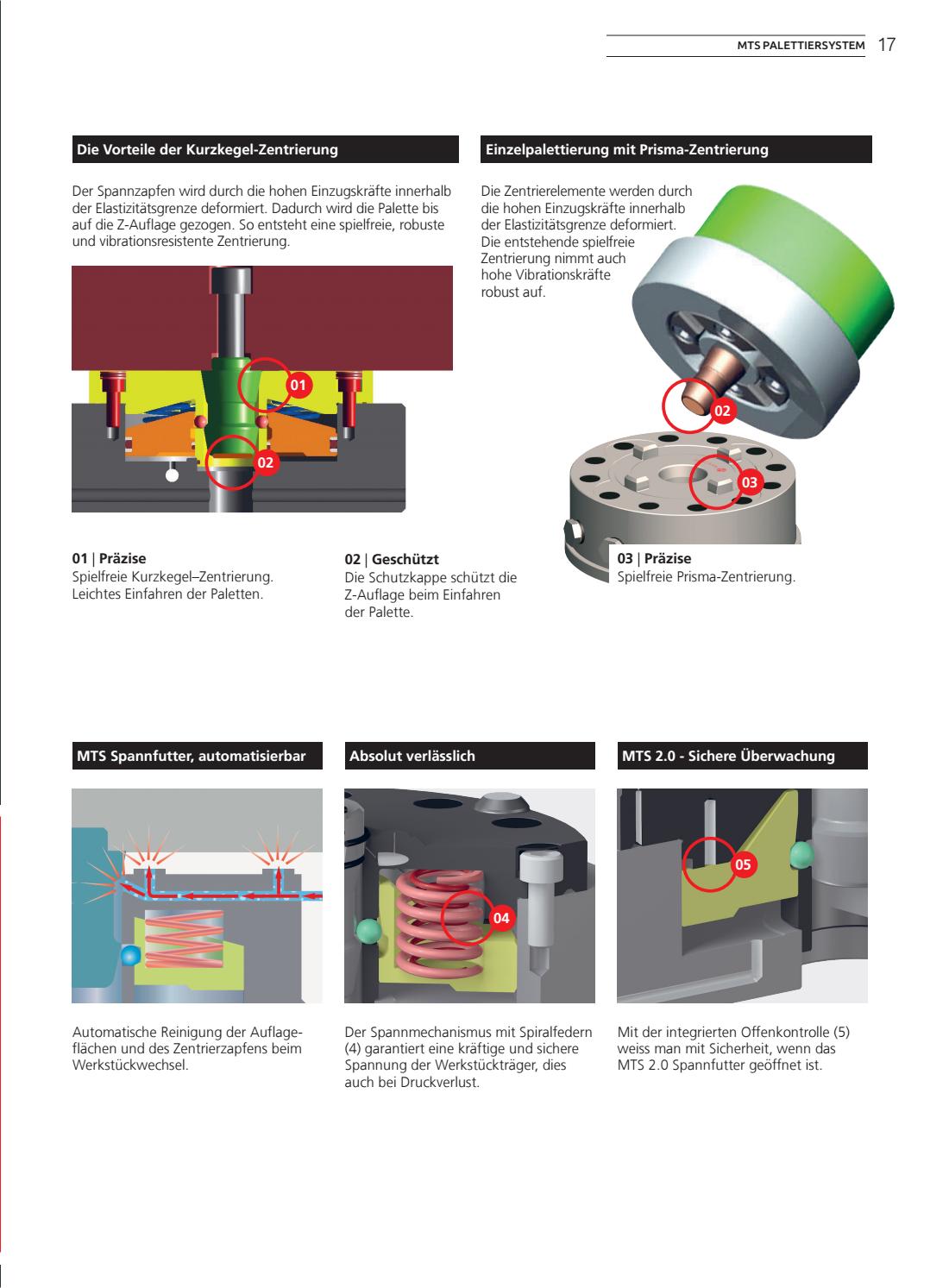 MTS PALETTIERSYSTEM 17

Die Vorteile der Kurzkegel-Zentrierung

Der Spannzapfen wird durch die hohen Einzugskräfte innerhalb der Elastizitätsgrenze deformiert. Dadurch wird die Palette bis auf die Z-Auflage gezogen. So entsteht eine spielfreie, robuste und vibrationsresistente Zentrierung.

01

02

01 | Präzise
Spielfreie Kurzkegel–Zentrierung. Leichtes Einfahren der Paletten.

02 | Geschützt
Die Schutzkappe schützt die Z-Auflage beim Einfahren der Palette.

Einzelpalettierung mit Prisma-Zentrierung

Die Zentrierelemente werden durch die hohen Einzugskräfte innerhalb der Elastizitätsgrenze deformiert. Die entstehende spielfreie Zentrierung nimmt auch hohe Vibrationskräfte robust auf.

02

03

03 | Präzise
Spielfreie Prisma-Zentrierung.

MTS Spannfutter, automatisierbar

Automatische Reinigung der Auflageflächen und des Zentrierzapfens beim Werkstückwechsel.

Absolut verlässlich

04

Der Spannmechanismus mit Spiralfedern (4) garantiert eine kräftige und sichere Spannung der Werkstückträger, dies auch bei Druckverlust.

MTS 2.0 - Sichere Überwachung

05

Mit der integrierten Offenkontrolle (5) weiss man mit Sicherheit, wenn das MTS 2.0 Spannfutter geöffnet ist.