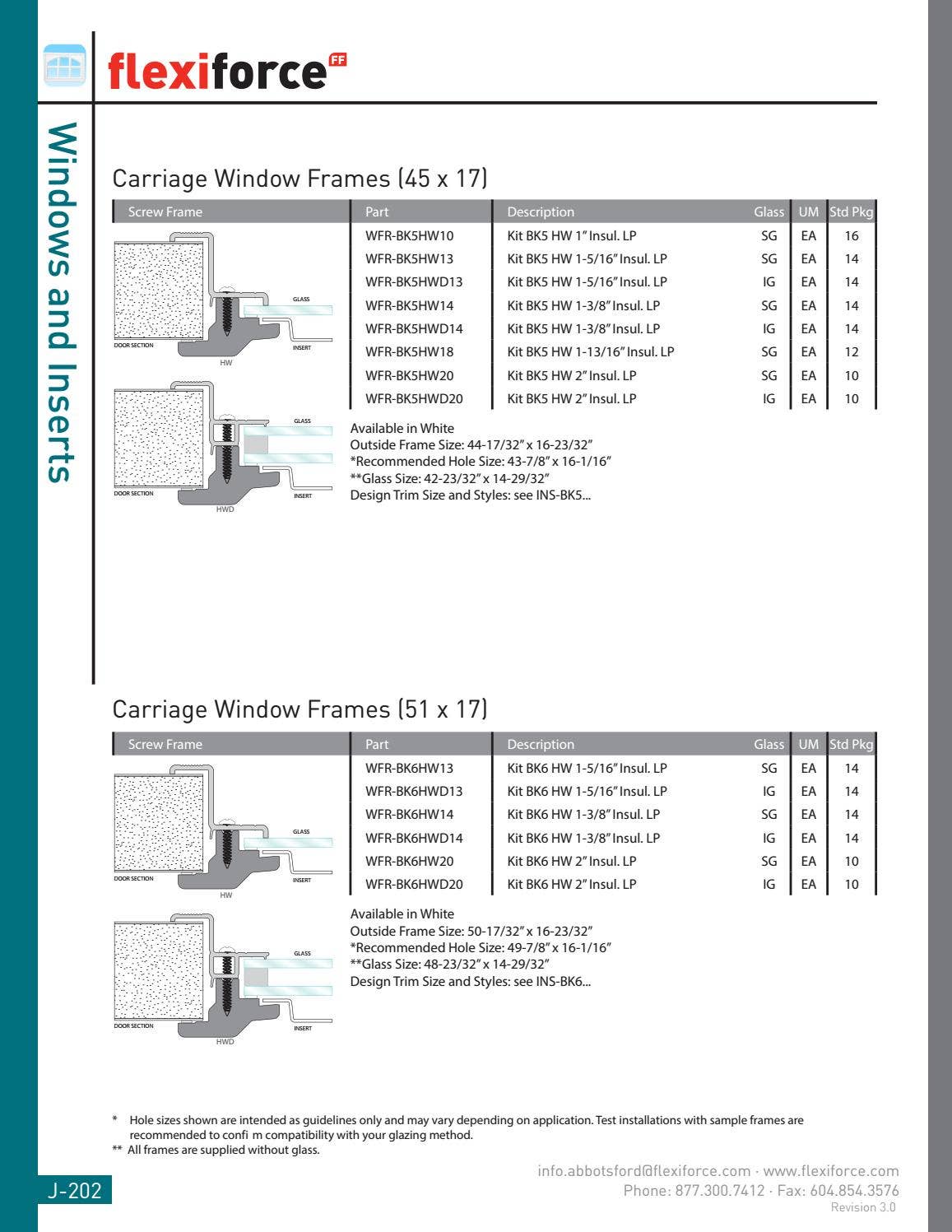 flexiforce FF

Windows and Inserts

Carriage Window Frames (45 x 17)

| Screw Frame | Part | Description | Glass | UM | Std Pkg |
|---|---|---|---|---|---|
| | WFR-BK5HW10 | Kit BK5 HW 1" Insul. LP | SG | EA | 16 |
| | WFR-BK5HW13 | Kit BK5 HW 1-5/16" Insul. LP | SG | EA | 14 |
| | WFR-BK5HWD13 | Kit BK5 HW 1-5/16" Insul. LP | IG | EA | 14 |
| | WFR-BK5HW14 | Kit BK5 HW 1-3/8" Insul. LP | SG | EA | 14 |
| | WFR-BK5HWD14 | Kit BK5 HW 1-3/8" Insul. LP | IG | EA | 14 |
| | WFR-BK5HW18 | Kit BK5 HW 1-13/16" Insul. LP | SG | EA | 12 |
| | WFR-BK5HW20 | Kit BK5 HW 2" Insul. LP | SG | EA | 10 |
| | WFR-BK5HWD20 | Kit BK5 HW 2" Insul. LP | IG | EA | 10 |

GLASS
DOOR SECTION
INSERT
HW

GLASS
DOOR SECTION
INSERT
HWD

Available in White
Outside Frame Size: 44-17/32" x 16-23/32"
*Recommended Hole Size: 43-7/8" x 16-1/16"
**Glass Size: 42-23/32" x 14-29/32"
Design Trim Size and Styles: see INS-BK5...

Carriage Window Frames (51 x 17)

| Screw Frame | Part | Description | Glass | UM | Std Pkg |
|---|---|---|---|---|---|
| | WFR-BK6HW13 | Kit BK6 HW 1-5/16" Insul. LP | SG | EA | 14 |
| | WFR-BK6HWD13 | Kit BK6 HW 1-5/16" Insul. LP | IG | EA | 14 |
| | WFR-BK6HW14 | Kit BK6 HW 1-3/8" Insul. LP | SG | EA | 14 |
| | WFR-BK6HWD14 | Kit BK6 HW 1-3/8" Insul. LP | IG | EA | 14 |
| | WFR-BK6HW20 | Kit BK6 HW 2" Insul. LP | SG | EA | 10 |
| | WFR-BK6HWD20 | Kit BK6 HW 2" Insul. LP | IG | EA | 10 |

GLASS
DOOR SECTION
INSERT
HW

GLASS
DOOR SECTION
INSERT
HWD

Available in White
Outside Frame Size: 50-17/32" x 16-23/32"
*Recommended Hole Size: 49-7/8" x 16-1/16"
**Glass Size: 48-23/32" x 14-29/32"
Design Trim Size and Styles: see INS-BK6...

* Hole sizes shown are intended as guidelines only and may vary depending on application. Test installations with sample frames are recommended to confi m compatibility with your glazing method.
** All frames are supplied without glass.

J-202

info.abbotsford@flexiforce.com · www.flexiforce.com
Phone: 877.300.7412 · Fax: 604.854.3576
Revision 3.0