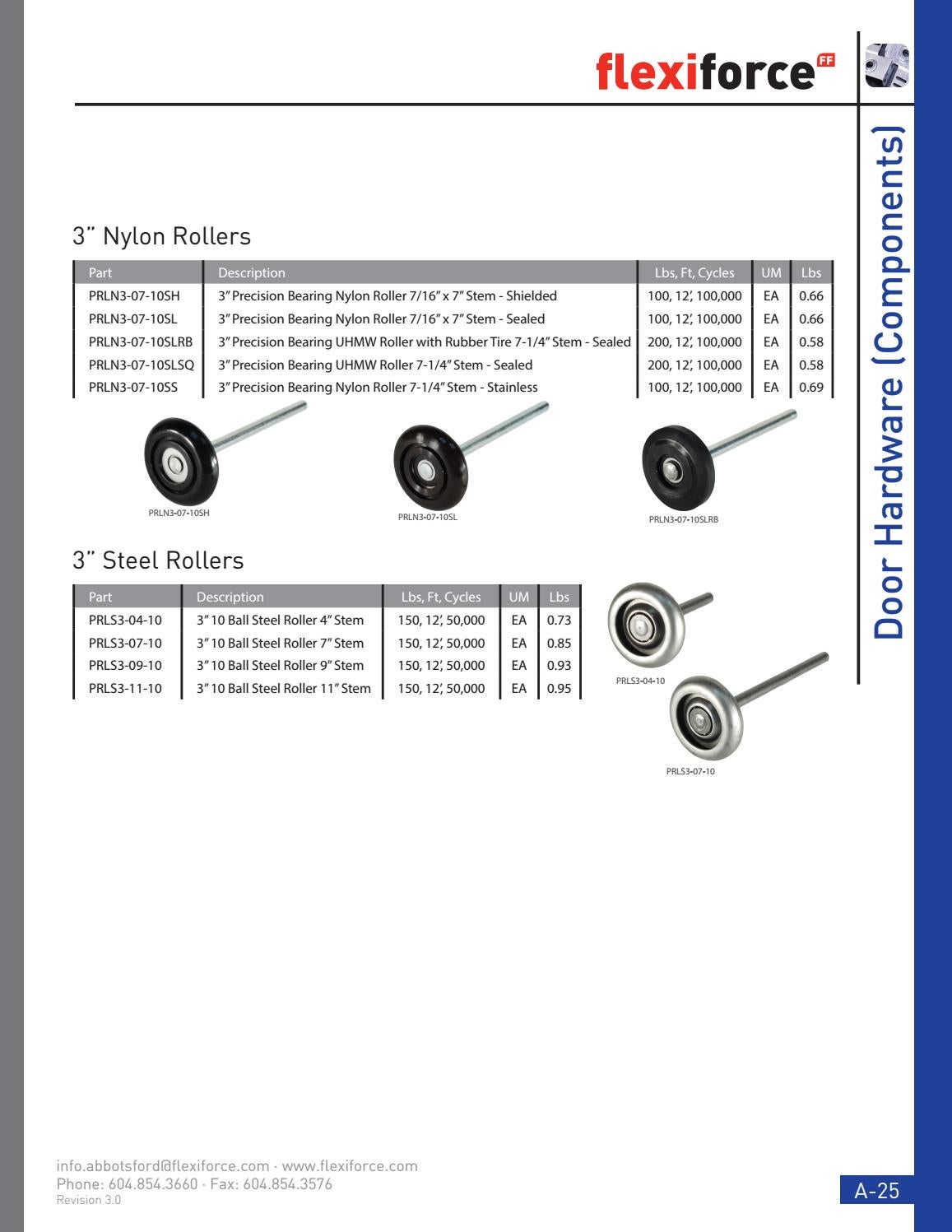 flexiforce FF

Door Hardware (Components)

3" Nylon Rollers

| Part | Description | Lbs, Ft, Cycles | UM | Lbs |
|---|---|---|---|---|
| PRLN3-07-10SH | 3" Precision Bearing Nylon Roller 7/16" x 7" Stem - Shielded | 100, 12', 100,000 | EA | 0.66 |
| PRLN3-07-10SL | 3" Precision Bearing Nylon Roller 7/16" x 7" Stem - Sealed | 100, 12', 100,000 | EA | 0.66 |
| PRLN3-07-10SLRB | 3" Precision Bearing UHMW Roller with Rubber Tire 7-1/4" Stem - Sealed | 200, 12', 100,000 | EA | 0.58 |
| PRLN3-07-10SLSQ | 3" Precision Bearing UHMW Roller 7-1/4" Stem - Sealed | 200, 12', 100,000 | EA | 0.58 |
| PRLN3-07-10SS | 3" Precision Bearing Nylon Roller 7-1/4" Stem - Stainless | 100, 12', 100,000 | EA | 0.69 |

PRLN3-07-10SH

PRLN3-07-10SL

PRLN3-07-10SLRB

3" Steel Rollers

| Part | Description | Lbs, Ft, Cycles | UM | Lbs |
|---|---|---|---|---|
| PRLS3-04-10 | 3" 10 Ball Steel Roller 4" Stem | 150, 12', 50,000 | EA | 0.73 |
| PRLS3-07-10 | 3" 10 Ball Steel Roller 7" Stem | 150, 12', 50,000 | EA | 0.85 |
| PRLS3-09-10 | 3" 10 Ball Steel Roller 9" Stem | 150, 12', 50,000 | EA | 0.93 |
| PRLS3-11-10 | 3" 10 Ball Steel Roller 11" Stem | 150, 12', 50,000 | EA | 0.95 |

PRLS3-04-10

PRLS3-07-10

info.abbotsford@flexiforce.com · www.flexiforce.com
Phone: 604.854.3660 · Fax: 604.854.3576
Revision 3.0

A-25