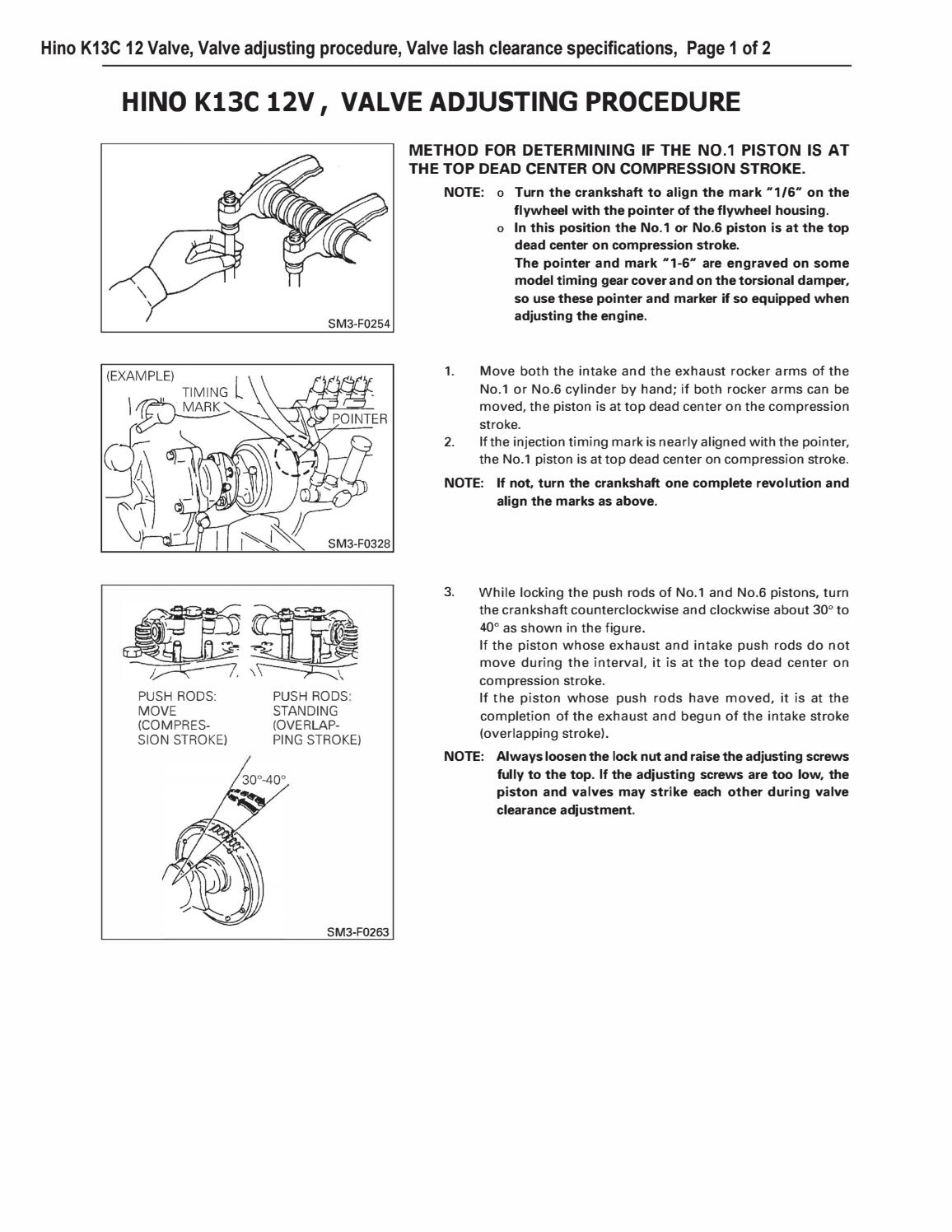 Hino K13C 12 Valve, Valve adjusting procedure, Valve lash clearance specifications, Page 1 of 2

HINO K13C 12V , VALVE ADJUSTING PROCEDURE

SM3-F0254

METHOD FOR DETERMINING IF THE NO.1 PISTON IS AT THE TOP DEAD CENTER ON COMPRESSION STROKE.

NOTE: o Turn the crankshaft to align the mark "1/6" on the flywheel with the pointer of the flywheel housing.
o In this position the No.1 or No.6 piston is at the top dead center on compression stroke.
The pointer and mark "1-6" are engraved on some model timing gear cover and on the torsional damper, so use these pointer and marker if so equipped when adjusting the engine.

(EXAMPLE)
TIMING MARK
POINTER
SM3-F0328

1. Move both the intake and the exhaust rocker arms of the No.1 or No.6 cylinder by hand; if both rocker arms can be moved, the piston is at top dead center on the compression stroke.
2. If the injection timing mark is nearly aligned with the pointer, the No.1 piston is at top dead center on compression stroke.

NOTE: If not, turn the crankshaft one complete revolution and align the marks as above.

PUSH RODS: MOVE (COMPRESSION STROKE)
PUSH RODS: STANDING (OVERLAPPING STROKE)
30°-40°
SM3-F0263

3. While locking the push rods of No.1 and No.6 pistons, turn the crankshaft counterclockwise and clockwise about 30° to 40° as shown in the figure.
If the piston whose exhaust and intake push rods do not move during the interval, it is at the top dead center on compression stroke.
If the piston whose push rods have moved, it is at the completion of the exhaust and begun of the intake stroke (overlapping stroke).

NOTE: Always loosen the lock nut and raise the adjusting screws fully to the top. If the adjusting screws are too low, the piston and valves may strike each other during valve clearance adjustment.