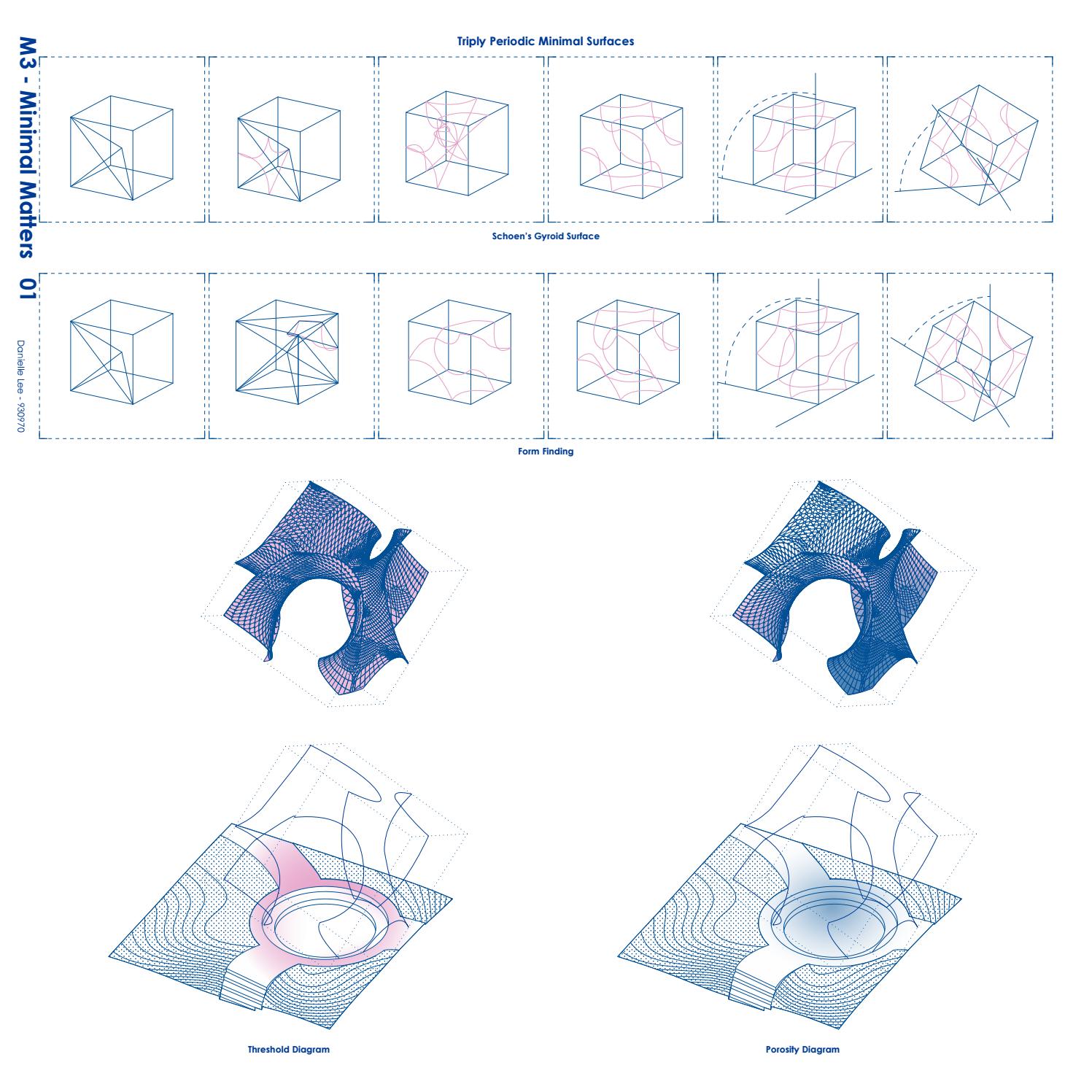 M3 - Minimal Matters 01

Danielle Lee - 930970

Triply Periodic Minimal Surfaces

Schoen's Gyroid Surface

Form Finding

Threshold Diagram

Porosity Diagram