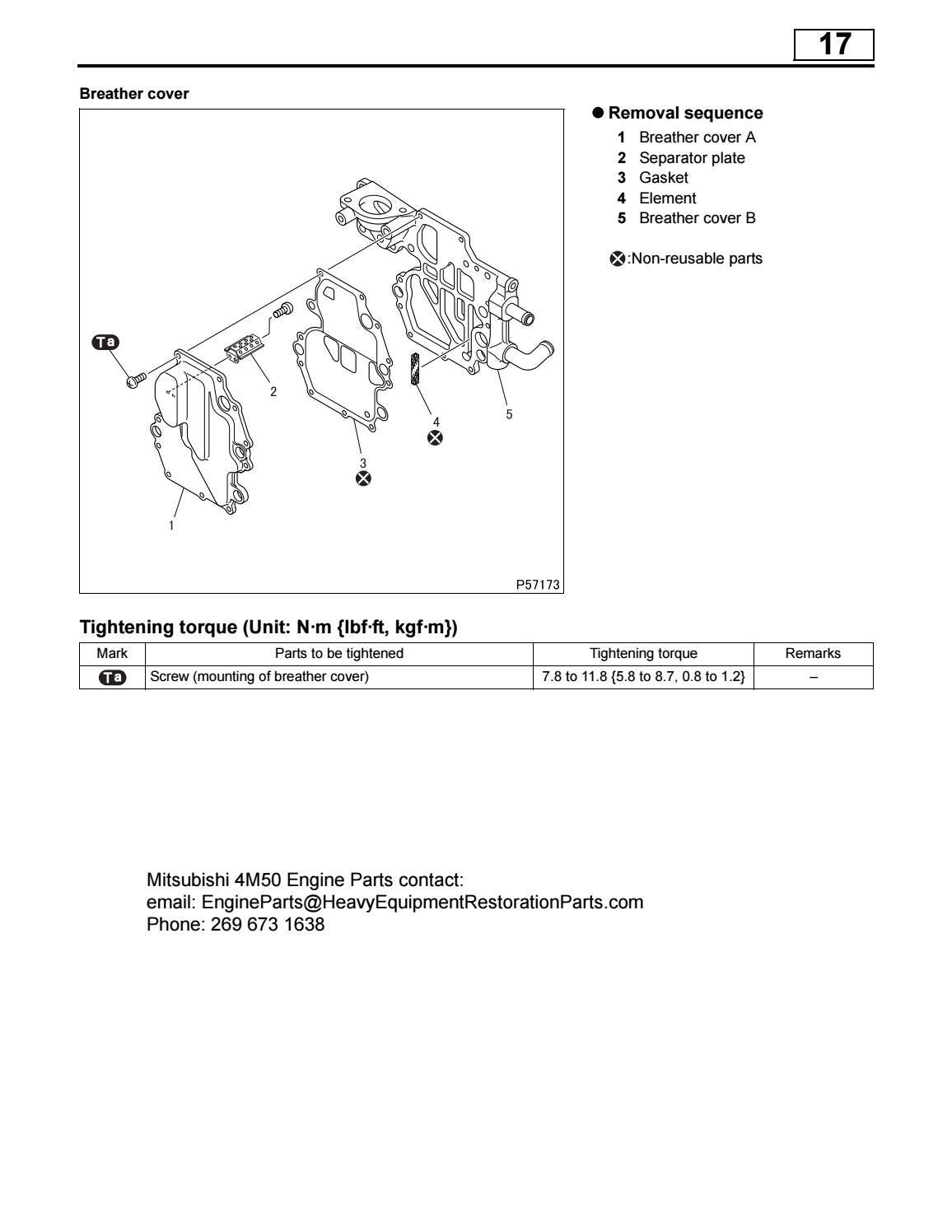 17

Breather cover

Ta
2
4
5
3
1
P57173

● Removal sequence
1 Breather cover A
2 Separator plate
3 Gasket
4 Element
5 Breather cover B

⊗:Non-reusable parts

Tightening torque (Unit: N·m {lbf·ft, kgf·m})

| Mark | Parts to be tightened | Tightening torque | Remarks |
|---|---|---|---|
| Ta | Screw (mounting of breather cover) | 7.8 to 11.8 {5.8 to 8.7, 0.8 to 1.2} | – |

Mitsubishi 4M50 Engine Parts contact:
email: EngineParts@HeavyEquipmentRestorationParts.com
Phone: 269 673 1638