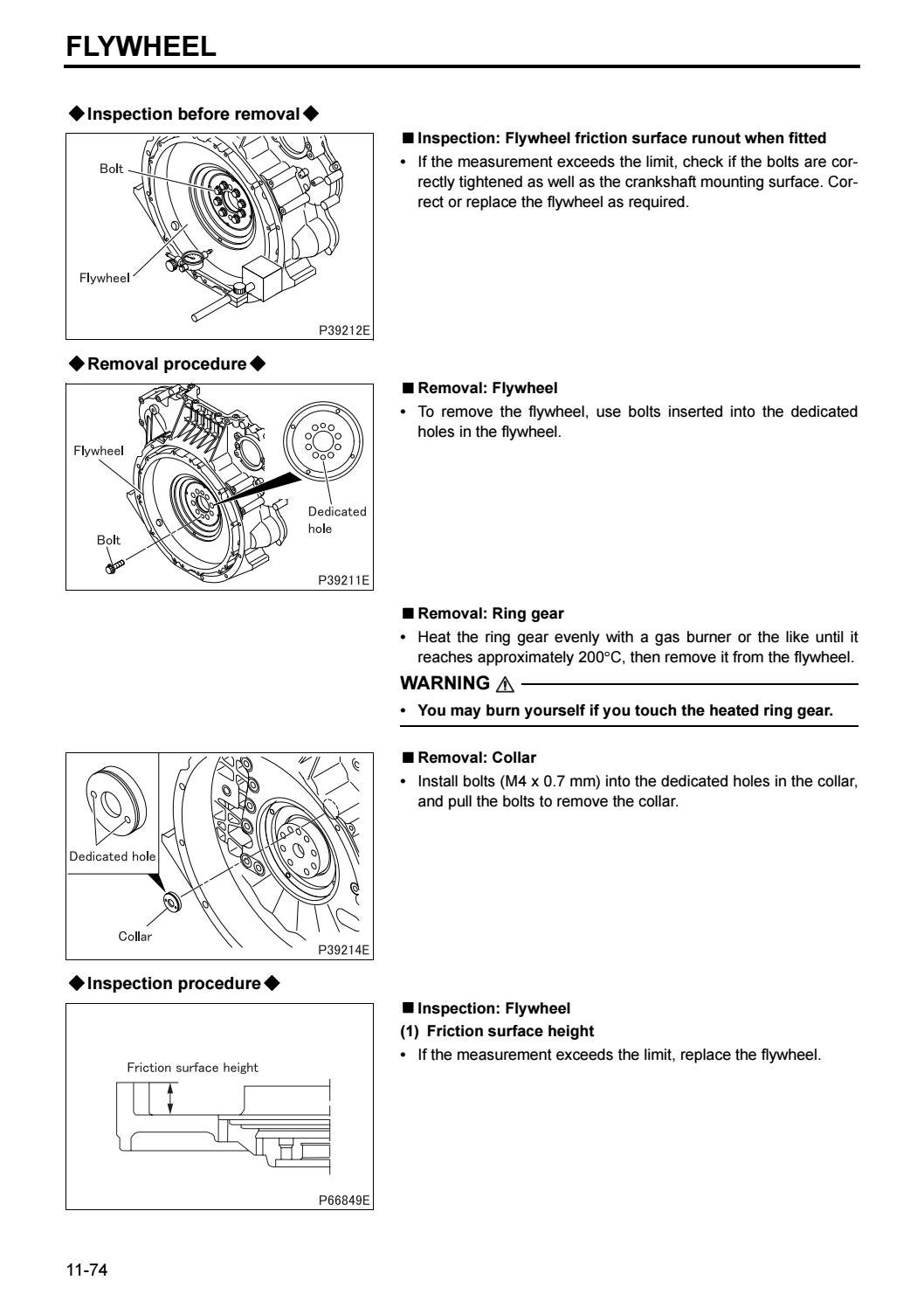 FLYWHEEL

◆Inspection before removal◆

Bolt

Flywheel

P39212E

■ Inspection: Flywheel friction surface runout when fitted

• If the measurement exceeds the limit, check if the bolts are correctly tightened as well as the crankshaft mounting surface. Correct or replace the flywheel as required.

◆Removal procedure◆

Flywheel

Bolt

Dedicated hole

P39211E

■ Removal: Flywheel

• To remove the flywheel, use bolts inserted into the dedicated holes in the flywheel.

■ Removal: Ring gear

• Heat the ring gear evenly with a gas burner or the like until it reaches approximately 200°C, then remove it from the flywheel.

WARNING ⚠

• You may burn yourself if you touch the heated ring gear.

Dedicated hole

Collar

P39214E

■ Removal: Collar

• Install bolts (M4 x 0.7 mm) into the dedicated holes in the collar, and pull the bolts to remove the collar.

◆Inspection procedure◆

Friction surface height

P66849E

■ Inspection: Flywheel

(1) Friction surface height

• If the measurement exceeds the limit, replace the flywheel.

11-74