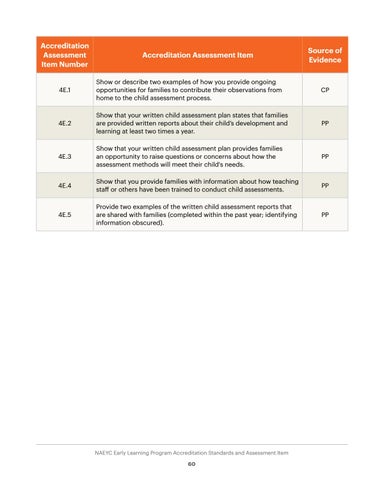 | Accreditation Assessment Item Number | Accreditation Assessment Item | Source of Evidence |
|---|---|---|
| 4E.1 | Show or describe two examples of how you provide ongoing opportunities for families to contribute their observations from home to the child assessment process. | CP |
| 4E.2 | Show that your written child assessment plan states that families are provided written reports about their child's development and learning at least two times a year. | PP |
| 4E.3 | Show that your written child assessment plan provides families an opportunity to raise questions or concerns about how the assessment methods will meet their child's needs. | PP |
| 4E.4 | Show that you provide families with information about how teaching staff or others have been trained to conduct child assessments. | PP |
| 4E.5 | Provide two examples of the written child assessment reports that are shared with families (completed within the past year; identifying information obscured). | PP |

NAEYC Early Learning Program Accreditation Standards and Assessment Item

60