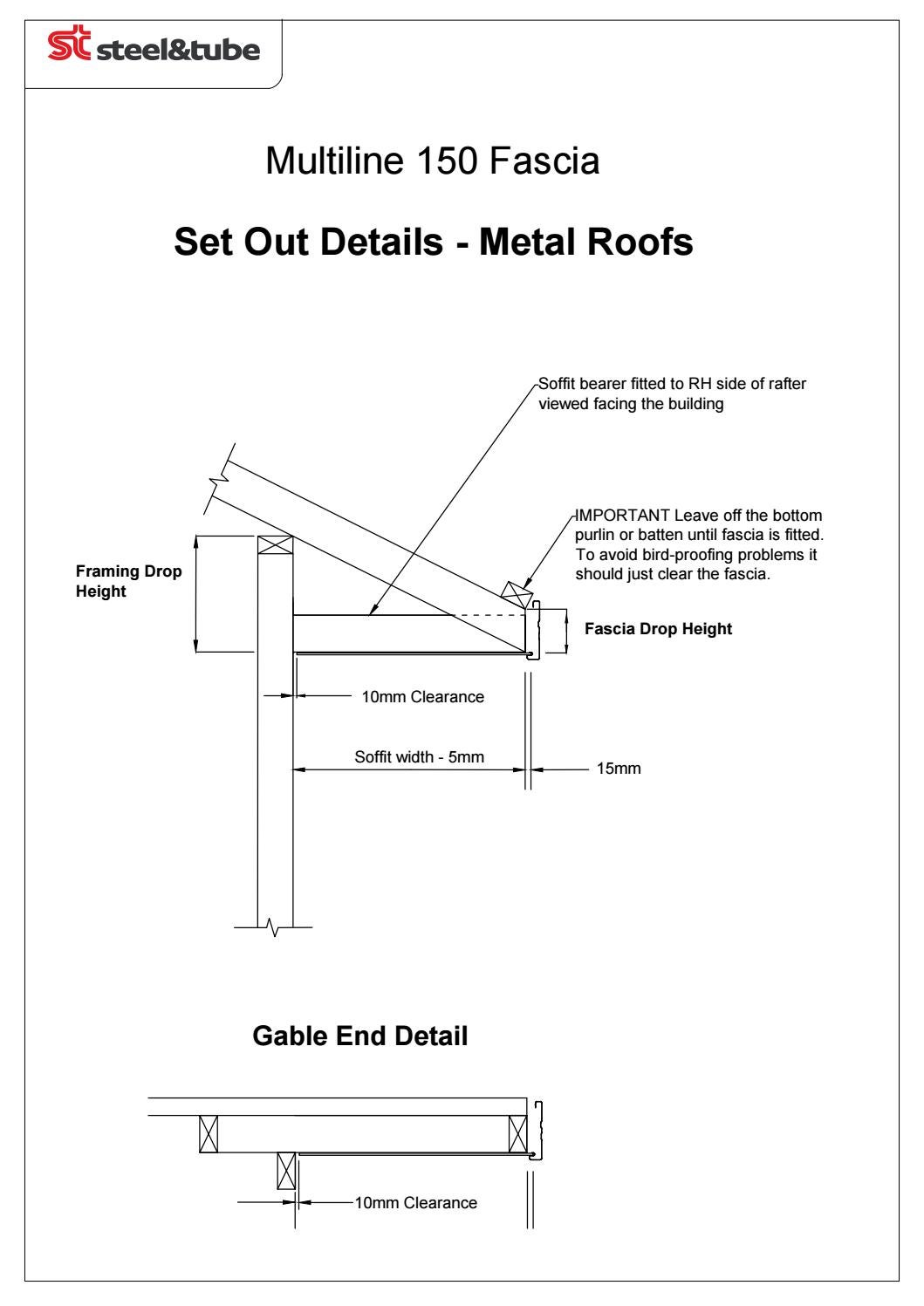 st steel&tube

Multiline 150 Fascia

Set Out Details - Metal Roofs

Soffit bearer fitted to RH side of rafter viewed facing the building

IMPORTANT Leave off the bottom purlin or batten until fascia is fitted. To avoid bird-proofing problems it should just clear the fascia.

Framing Drop Height

Fascia Drop Height

10mm Clearance

Soffit width - 5mm

15mm

Gable End Detail

10mm Clearance