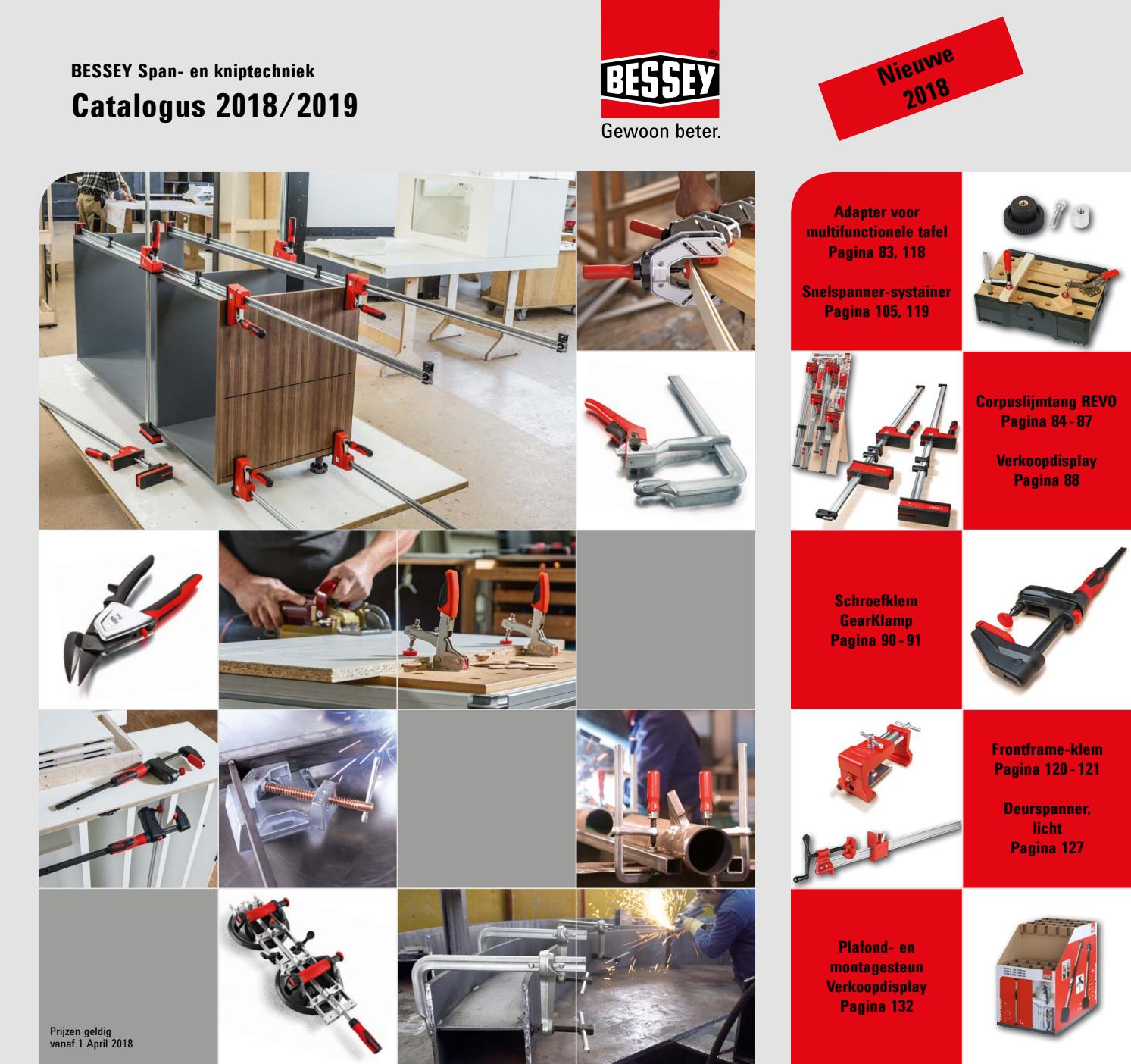 BESSEY Span- en kniptechniek
Catalogus 2018/2019

BESSEY®
Gewoon beter.

Nieuwe 2018

Adapter voor multifunctionele tafel
Pagina 83, 118

Snelspanner-systainer
Pagina 105, 119

Corpuslijmtang REVO
Pagina 84 - 87

Verkoopdisplay
Pagina 88

Schroefklem
GearKlamp
Pagina 90 - 91

Frontframe-klem
Pagina 120 - 121

Deurspanner, licht
Pagina 127

Plafond- en montagesteun
Verkoopdisplay
Pagina 132

Prijzen geldig vanaf 1 April 2018