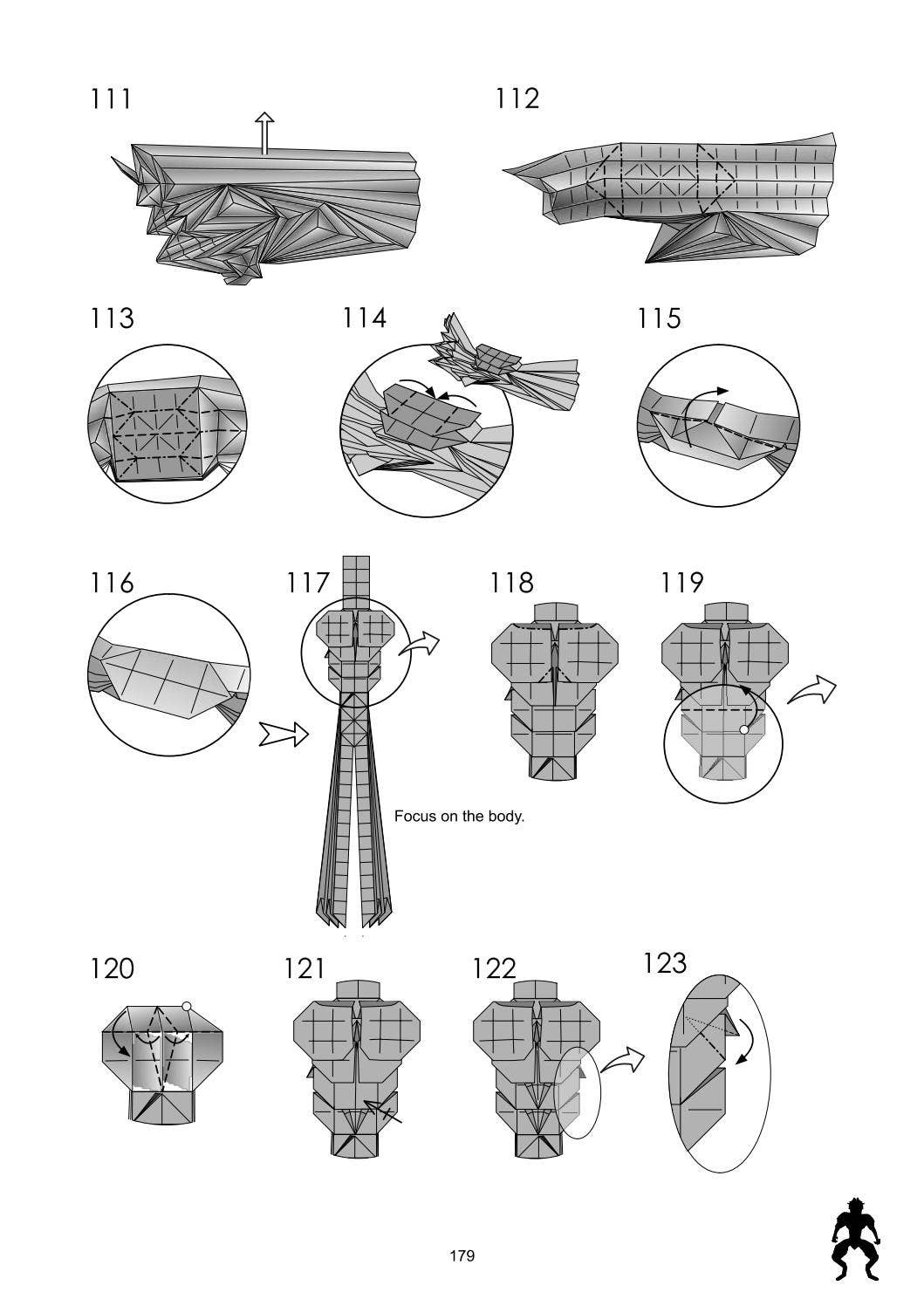 111

112

113

114

115

116

117

118

119

Focus on the body.

120

121

122

123

179