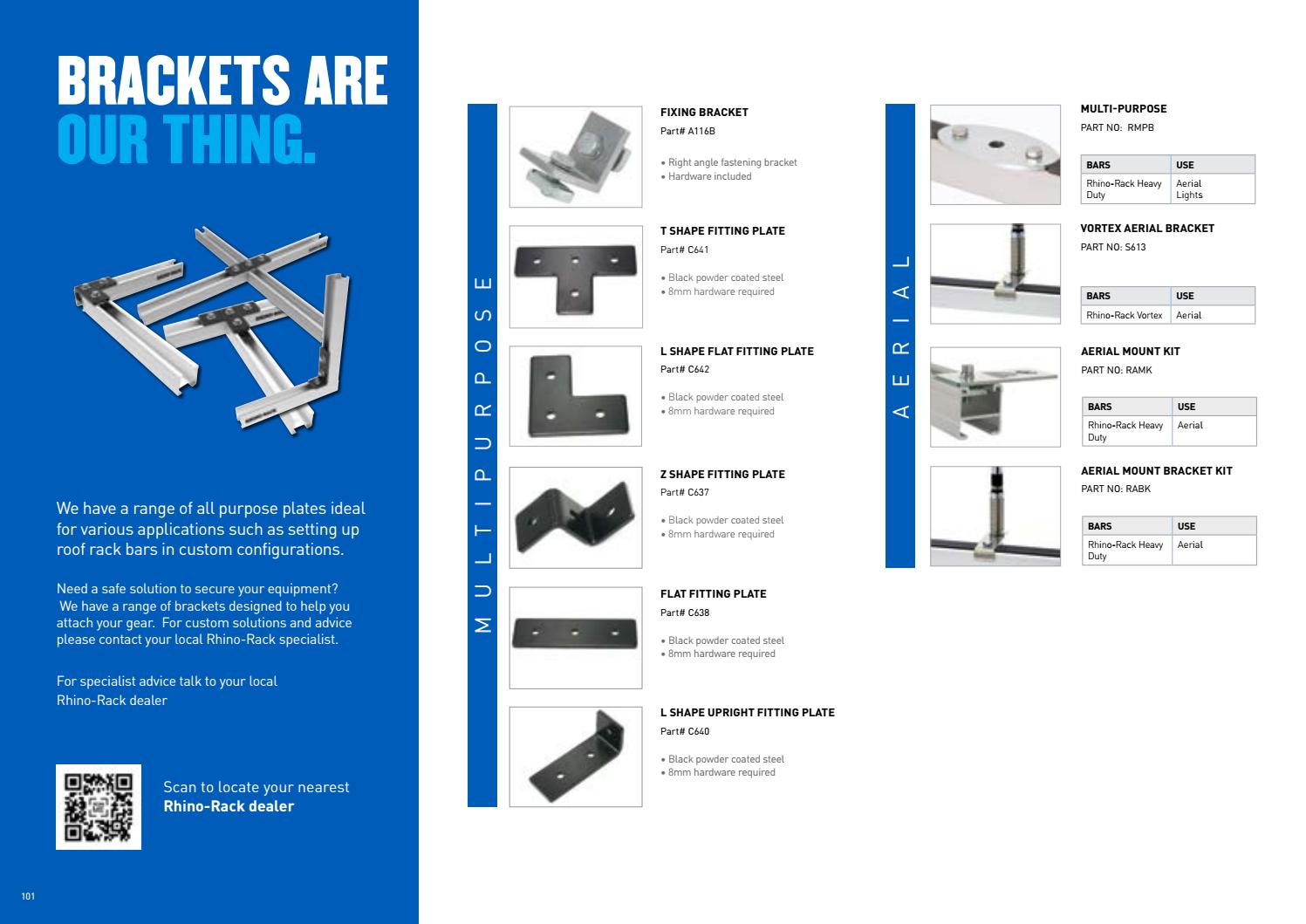 BRACKETS ARE
OUR THING.

We have a range of all purpose plates ideal for various applications such as setting up roof rack bars in custom configurations.

Need a safe solution to secure your equipment? We have a range of brackets designed to help you attach your gear. For custom solutions and advice please contact your local Rhino-Rack specialist.

For specialist advice talk to your local Rhino-Rack dealer

Scan to locate your nearest **Rhino-Rack dealer**

101

MULTIPURPOSE

FIXING BRACKET
Part# A116B

• Right angle fastening bracket
• Hardware included

T SHAPE FITTING PLATE
Part# C641

• Black powder coated steel
• 8mm hardware required

L SHAPE FLAT FITTING PLATE
Part# C642

• Black powder coated steel
• 8mm hardware required

Z SHAPE FITTING PLATE
Part# C637

• Black powder coated steel
• 8mm hardware required

FLAT FITTING PLATE
Part# C638

• Black powder coated steel
• 8mm hardware required

L SHAPE UPRIGHT FITTING PLATE
Part# C640

• Black powder coated steel
• 8mm hardware required

AERIAL

MULTI-PURPOSE
PART NO: RMPB

| BARS | USE |
|---|---|
| Rhino-Rack Heavy Duty | Aerial Lights |

VORTEX AERIAL BRACKET
PART NO: S613

| BARS | USE |
|---|---|
| Rhino-Rack Vortex | Aerial |

AERIAL MOUNT KIT
PART NO: RAMK

| BARS | USE |
|---|---|
| Rhino-Rack Heavy Duty | Aerial |

AERIAL MOUNT BRACKET KIT
PART NO: RABK

| BARS | USE |
|---|---|
| Rhino-Rack Heavy Duty | Aerial |