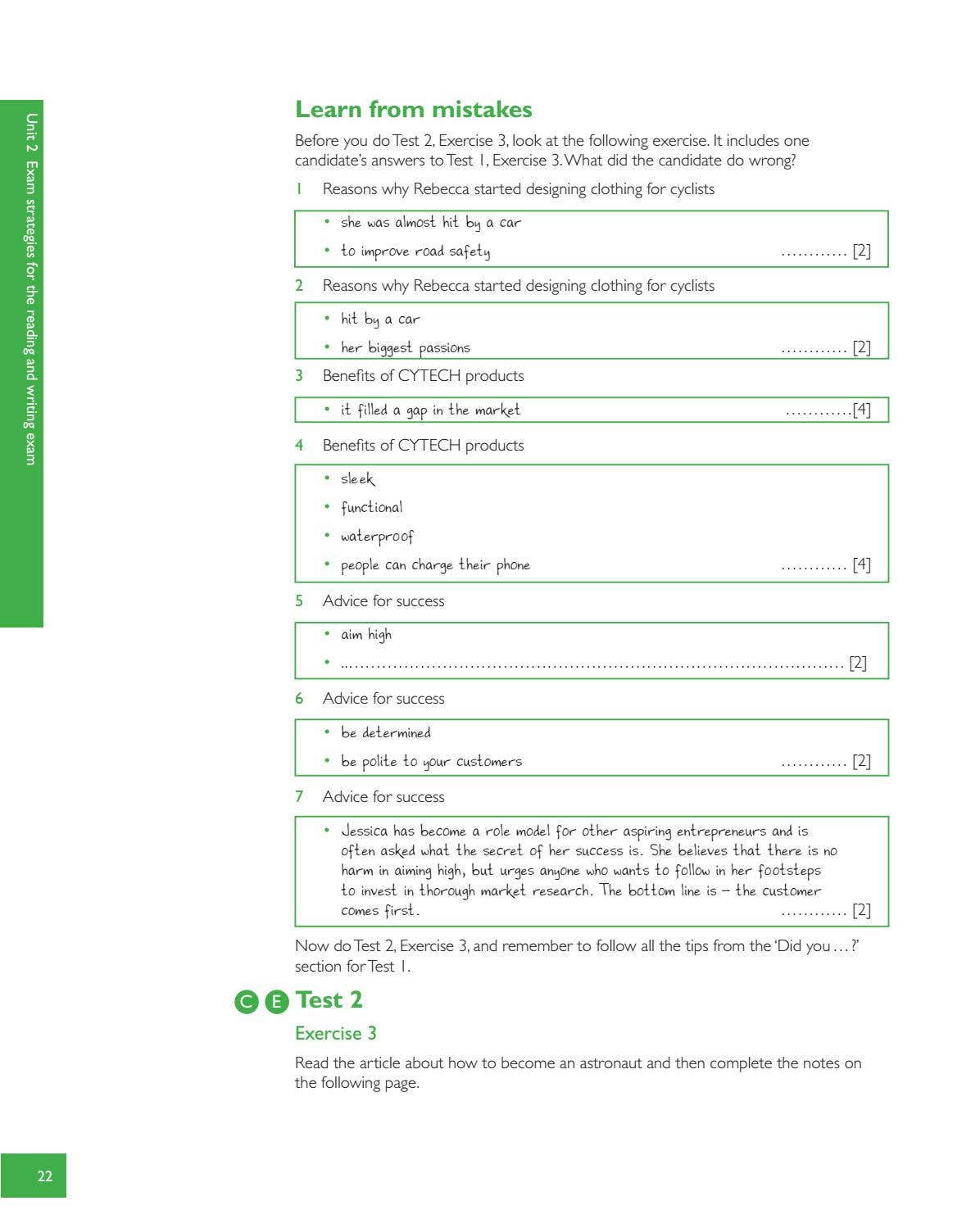 Unit 2 Exam strategies for the reading and writing exam

Learn from mistakes

Before you do Test 2, Exercise 3, look at the following exercise. It includes one candidate's answers to Test 1, Exercise 3. What did the candidate do wrong?

1 Reasons why Rebecca started designing clothing for cyclists

• she was almost hit by a car
• to improve road safety ............ [2]

2 Reasons why Rebecca started designing clothing for cyclists

• hit by a car
• her biggest passions ............ [2]

3 Benefits of CYTECH products

• it filled a gap in the market ............[4]

4 Benefits of CYTECH products

• sleek
• functional
• waterproof
• people can charge their phone ............ [4]

5 Advice for success

• aim high
• ........................................................................................ [2]

6 Advice for success

• be determined
• be polite to your customers ............ [2]

7 Advice for success

• Jessica has become a role model for other aspiring entrepreneurs and is often asked what the secret of her success is. She believes that there is no harm in aiming high, but urges anyone who wants to follow in her footsteps to invest in thorough market research. The bottom line is – the customer comes first. ............ [2]

Now do Test 2, Exercise 3, and remember to follow all the tips from the 'Did you ...?' section for Test 1.

C E Test 2

Exercise 3

Read the article about how to become an astronaut and then complete the notes on the following page.

22