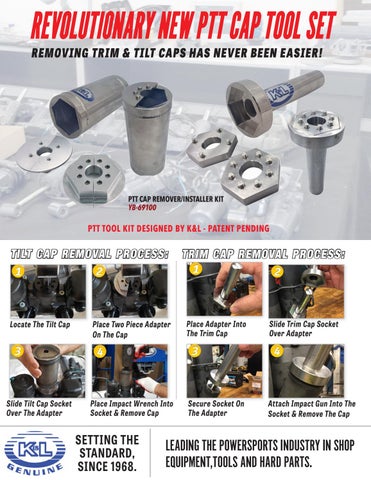 REVOLUTIONARY NEW PTT CAP TOOL SET

REMOVING TRIM & TILT CAPS HAS NEVER BEEN EASIER!

K&L

K&L

PTT CAP REMOVER/INSTALLER KIT
YB-69100

PTT TOOL KIT DESIGNED BY K&L - PATENT PENDING

TILT CAP REMOVAL PROCESS:

1 Locate The Tilt Cap

2 Place Two Piece Adapter On The Cap

3 Slide Tilt Cap Socket Over The Adapter

4 Place Impact Wrench Into Socket & Remove Cap

TRIM CAP REMOVAL PROCESS:

1 Place Adapter Into The Trim Cap

2 Slide Trim Cap Socket Over Adapter

3 Secure Socket On The Adapter

4 Attach Impact Gun Into The Socket & Remove The Cap

K&L GENUINE

SETTING THE STANDARD, SINCE 1968.

LEADING THE POWERSPORTS INDUSTRY IN SHOP EQUIPMENT,TOOLS AND HARD PARTS.