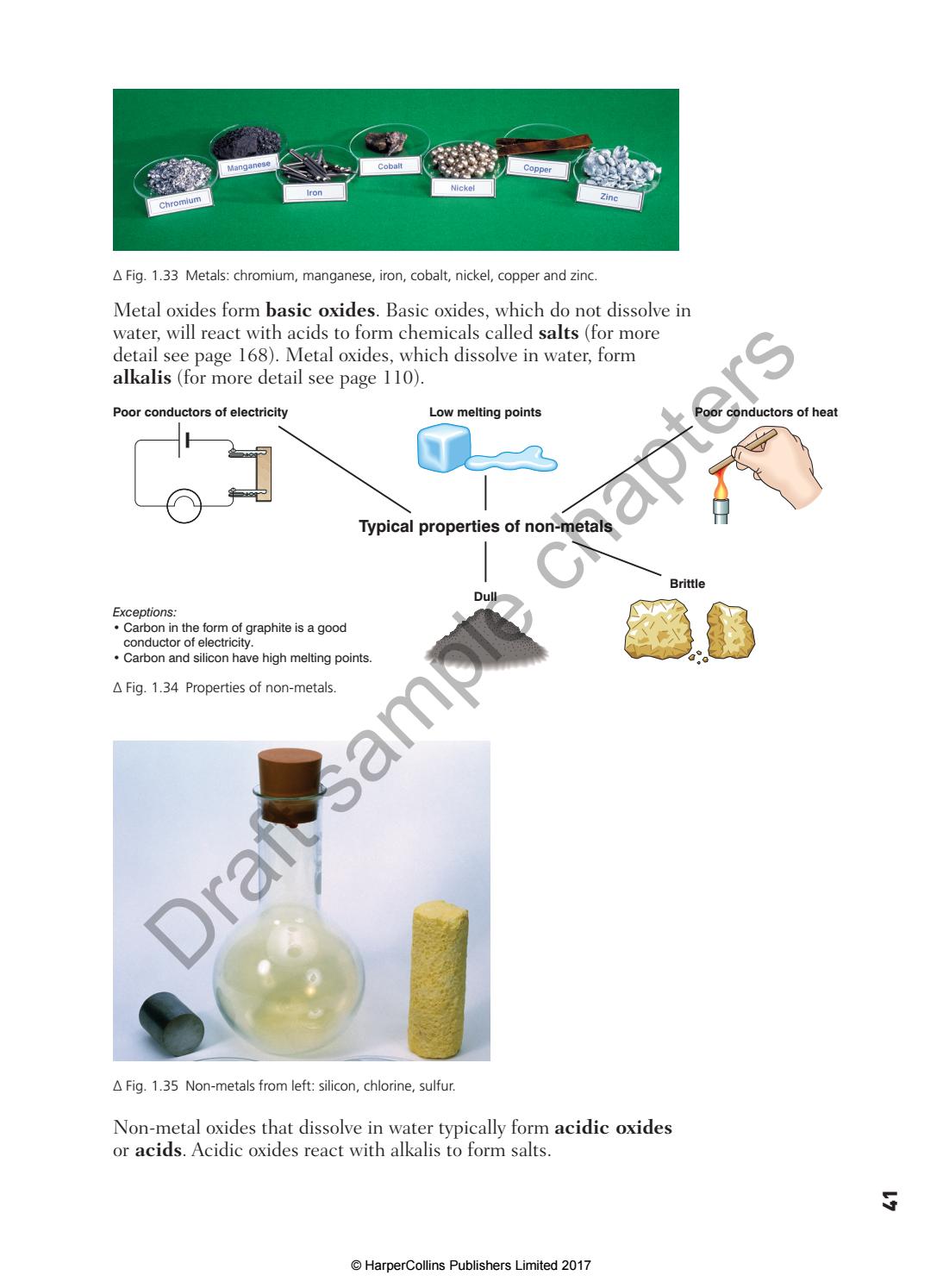 Chromium
Manganese
Iron
Cobalt
Nickel
Copper
Zinc

Δ Fig. 1.33 Metals: chromium, manganese, iron, cobalt, nickel, copper and zinc.

Metal oxides form **basic oxides**. Basic oxides, which do not dissolve in water, will react with acids to form chemicals called **salts** (for more detail see page 168). Metal oxides, which dissolve in water, form **alkalis** (for more detail see page 110).

Poor conductors of electricity
Low melting points
Poor conductors of heat
Typical properties of non-metals
Dull
Brittle

Exceptions:
• Carbon in the form of graphite is a good conductor of electricity.
• Carbon and silicon have high melting points.

Δ Fig. 1.34 Properties of non-metals.

Draft sample chapters

Δ Fig. 1.35 Non-metals from left: silicon, chlorine, sulfur.

Non-metal oxides that dissolve in water typically form **acidic oxides** or **acids**. Acidic oxides react with alkalis to form salts.

41

© HarperCollins Publishers Limited 2017