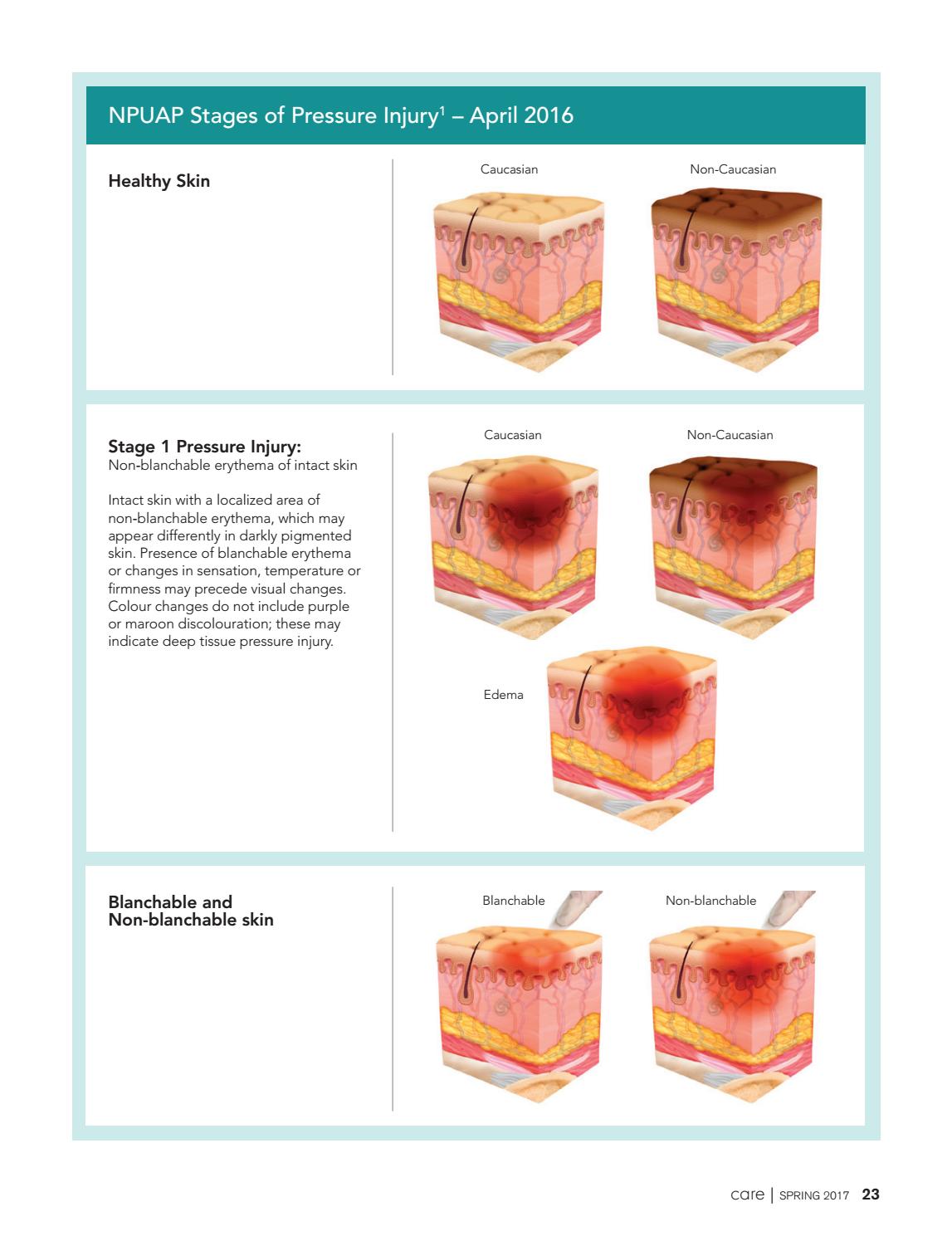 NPUAP Stages of Pressure Injury$^1$ – April 2016

Healthy Skin

Caucasian

Non-Caucasian

Stage 1 Pressure Injury:
Non-blanchable erythema of intact skin

Intact skin with a localized area of non-blanchable erythema, which may appear differently in darkly pigmented skin. Presence of blanchable erythema or changes in sensation, temperature or firmness may precede visual changes. Colour changes do not include purple or maroon discolouration; these may indicate deep tissue pressure injury.

Caucasian

Non-Caucasian

Edema

Blanchable and Non-blanchable skin

Blanchable

Non-blanchable

care | SPRING 2017 23