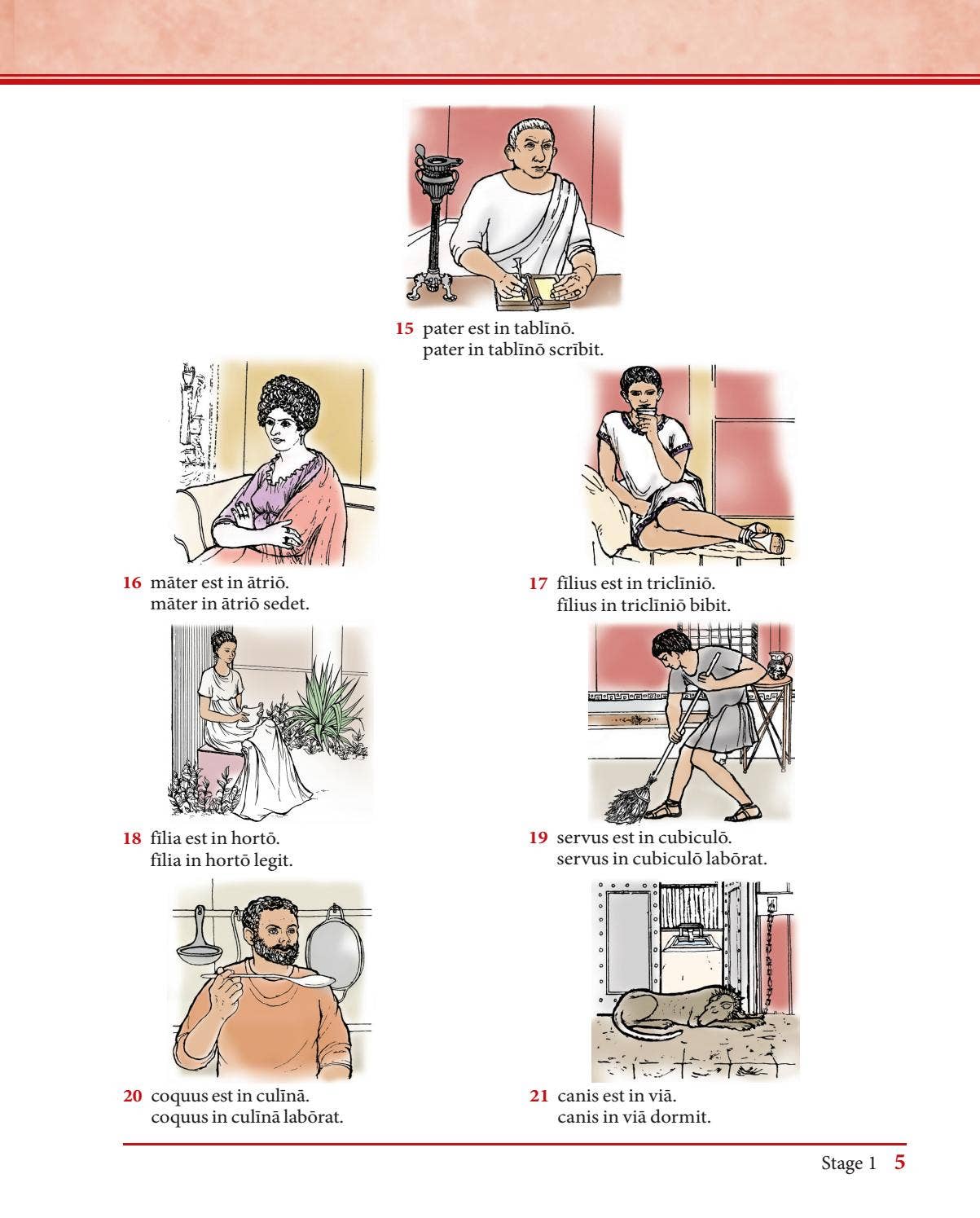 15 pater est in tablīnō.
pater in tablīnō scrībit.

16 māter est in ātriō.
māter in ātriō sedet.

17 fīlius est in triclīniō.
fīlius in triclīniō bibit.

18 fīlia est in hortō.
fīlia in hortō legit.

19 servus est in cubiculō.
servus in cubiculō labōrat.

20 coquus est in culīnā.
coquus in culīnā labōrat.

21 canis est in viā.
canis in viā dormit.

Stage 1 5