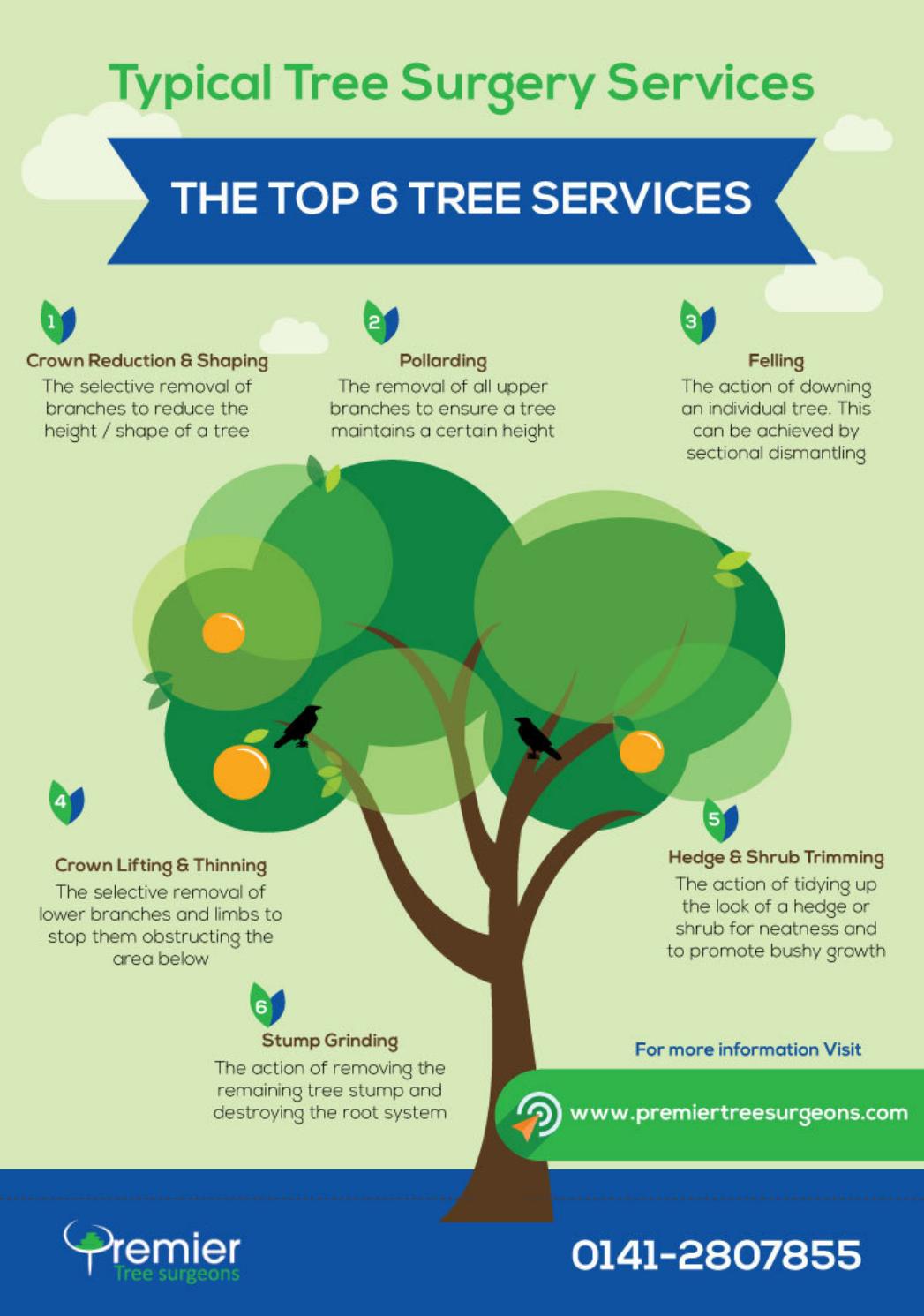 Typical Tree Surgery Services

THE TOP 6 TREE SERVICES

1
Crown Reduction & Shaping
The selective removal of branches to reduce the height / shape of a tree

2
Pollarding
The removal of all upper branches to ensure a tree maintains a certain height

3
Felling
The action of downing an individual tree. This can be achieved by sectional dismantling

4
Crown Lifting & Thinning
The selective removal of lower branches and limbs to stop them obstructing the area below

5
Hedge & Shrub Trimming
The action of tidying up the look of a hedge or shrub for neatness and to promote bushy growth

6
Stump Grinding
The action of removing the remaining tree stump and destroying the root system

For more information Visit
www.premiertreesurgeons.com

Premier
Tree surgeons

0141-2807855