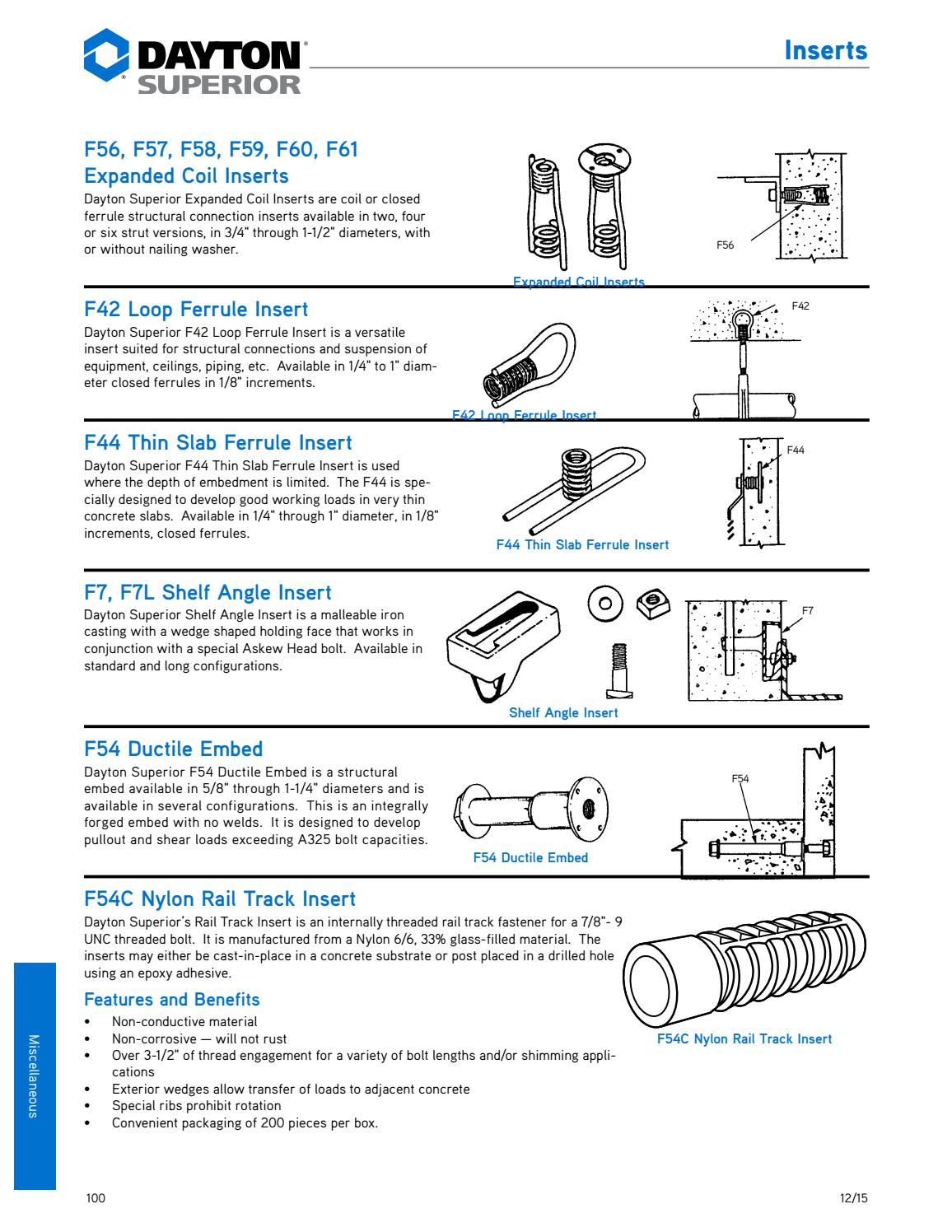 DAYTON SUPERIOR

Inserts

F56, F57, F58, F59, F60, F61
Expanded Coil Inserts

Dayton Superior Expanded Coil Inserts are coil or closed ferrule structural connection inserts available in two, four or six strut versions, in 3/4" through 1-1/2" diameters, with or without nailing washer.

Expanded Coil Inserts

F56

F42 Loop Ferrule Insert

Dayton Superior F42 Loop Ferrule Insert is a versatile insert suited for structural connections and suspension of equipment, ceilings, piping, etc. Available in 1/4" to 1" diameter closed ferrules in 1/8" increments.

F42 Loop Ferrule Insert

F42

F44 Thin Slab Ferrule Insert

Dayton Superior F44 Thin Slab Ferrule Insert is used where the depth of embedment is limited. The F44 is specially designed to develop good working loads in very thin concrete slabs. Available in 1/4" through 1" diameter, in 1/8" increments, closed ferrules.

F44 Thin Slab Ferrule Insert

F44

F7, F7L Shelf Angle Insert

Dayton Superior Shelf Angle Insert is a malleable iron casting with a wedge shaped holding face that works in conjunction with a special Askew Head bolt. Available in standard and long configurations.

Shelf Angle Insert

F7

F54 Ductile Embed

Dayton Superior F54 Ductile Embed is a structural embed available in 5/8" through 1-1/4" diameters and is available in several configurations. This is an integrally forged embed with no welds. It is designed to develop pullout and shear loads exceeding A325 bolt capacities.

F54 Ductile Embed

F54

F54C Nylon Rail Track Insert

Dayton Superior's Rail Track Insert is an internally threaded rail track fastener for a 7/8"- 9 UNC threaded bolt. It is manufactured from a Nylon 6/6, 33% glass-filled material. The inserts may either be cast-in-place in a concrete substrate or post placed in a drilled hole using an epoxy adhesive.

Features and Benefits

• Non-conductive material
• Non-corrosive — will not rust
• Over 3-1/2" of thread engagement for a variety of bolt lengths and/or shimming applications
• Exterior wedges allow transfer of loads to adjacent concrete
• Special ribs prohibit rotation
• Convenient packaging of 200 pieces per box.

F54C Nylon Rail Track Insert

Miscellaneous

100

12/15