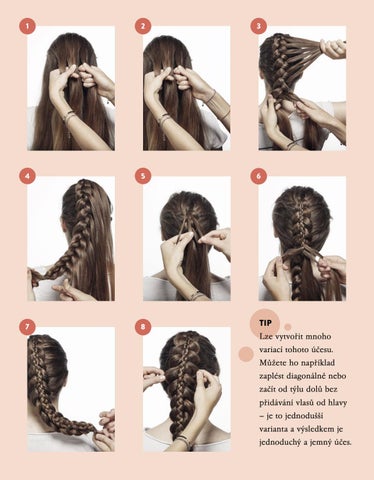 1

2

3

4

5

6

7

8

TIP
Lze vytvořit mnoho variací tohoto účesu. Můžete ho například zaplést diagonálně nebo začít od týlu dolů bez přidávání vlasů od hlavy – je to jednodušší varianta a výsledkem je jednoduchý a jemný účes.