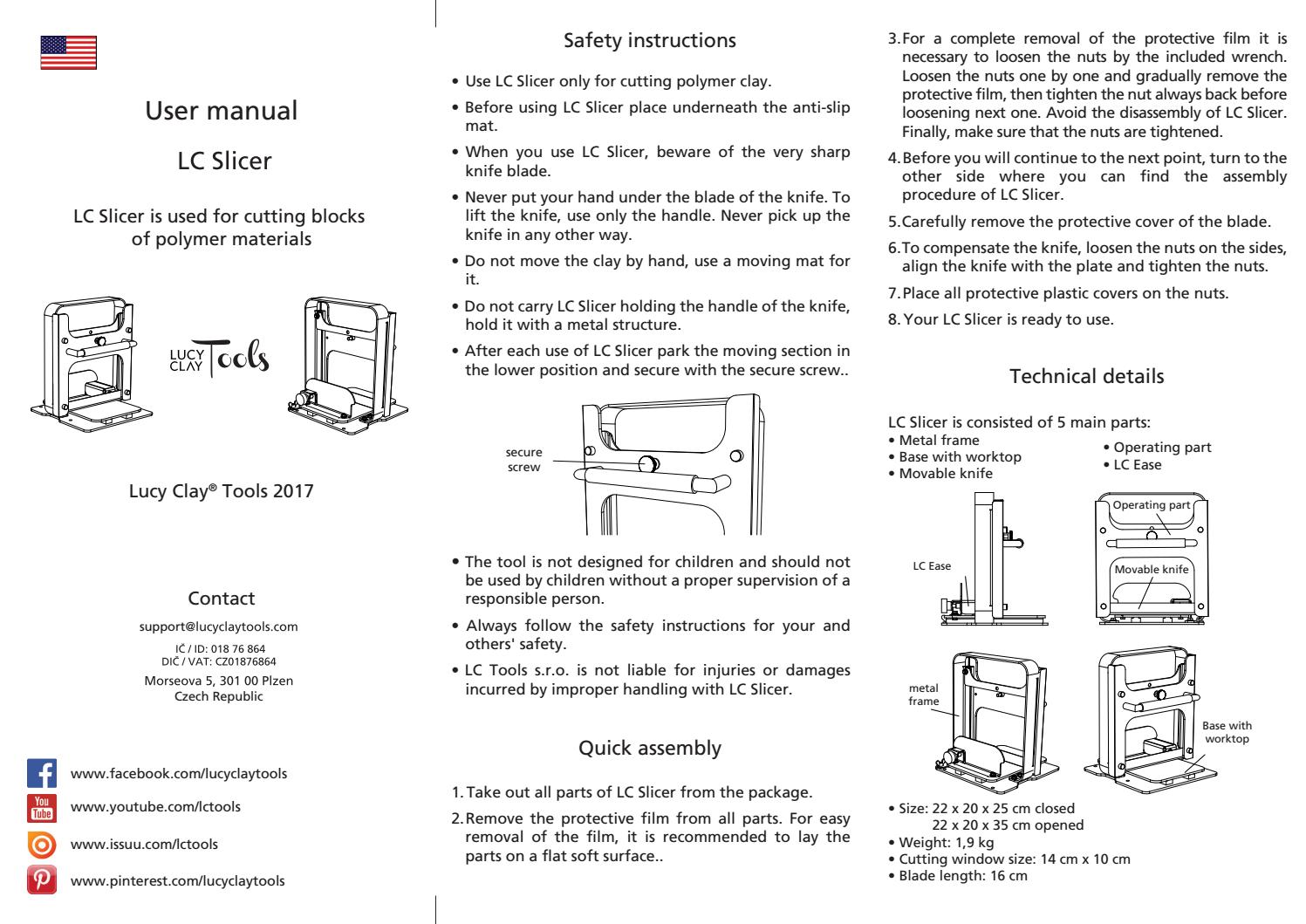 User manual

LC Slicer

LC Slicer is used for cutting blocks of polymer materials

LUCY CLAY Tools

Lucy Clay® Tools 2017

Contact

support@lucyclaytools.com

IČ / ID: 018 76 864
DIČ / VAT: CZ01876864

Morseova 5, 301 00 Plzen
Czech Republic

www.facebook.com/lucyclaytools

You Tube www.youtube.com/lctools

www.issuu.com/lctools

www.pinterest.com/lucyclaytools

Safety instructions

• Use LC Slicer only for cutting polymer clay.

• Before using LC Slicer place underneath the anti-slip mat.

• When you use LC Slicer, beware of the very sharp knife blade.

• Never put your hand under the blade of the knife. To lift the knife, use only the handle. Never pick up the knife in any other way.

• Do not move the clay by hand, use a moving mat for it.

• Do not carry LC Slicer holding the handle of the knife, hold it with a metal structure.

• After each use of LC Slicer park the moving section in the lower position and secure with the secure screw..

secure screw

• The tool is not designed for children and should not be used by children without a proper supervision of a responsible person.

• Always follow the safety instructions for your and others' safety.

• LC Tools s.r.o. is not liable for injuries or damages incurred by improper handling with LC Slicer.

Quick assembly

1. Take out all parts of LC Slicer from the package.

2. Remove the protective film from all parts. For easy removal of the film, it is recommended to lay the parts on a flat soft surface..

3. For a complete removal of the protective film it is necessary to loosen the nuts by the included wrench. Loosen the nuts one by one and gradually remove the protective film, then tighten the nut always back before loosening next one. Avoid the disassembly of LC Slicer. Finally, make sure that the nuts are tightened.

4. Before you will continue to the next point, turn to the other side where you can find the assembly procedure of LC Slicer.

5. Carefully remove the protective cover of the blade.

6. To compensate the knife, loosen the nuts on the sides, align the knife with the plate and tighten the nuts.

7. Place all protective plastic covers on the nuts.

8. Your LC Slicer is ready to use.

Technical details

LC Slicer is consisted of 5 main parts:
• Metal frame
• Base with worktop
• Movable knife
• Operating part
• LC Ease

LC Ease

Operating part

Movable knife

metal frame

Base with worktop

• Size: 22 x 20 x 25 cm closed
22 x 20 x 35 cm opened
• Weight: 1,9 kg
• Cutting window size: 14 cm x 10 cm
• Blade length: 16 cm