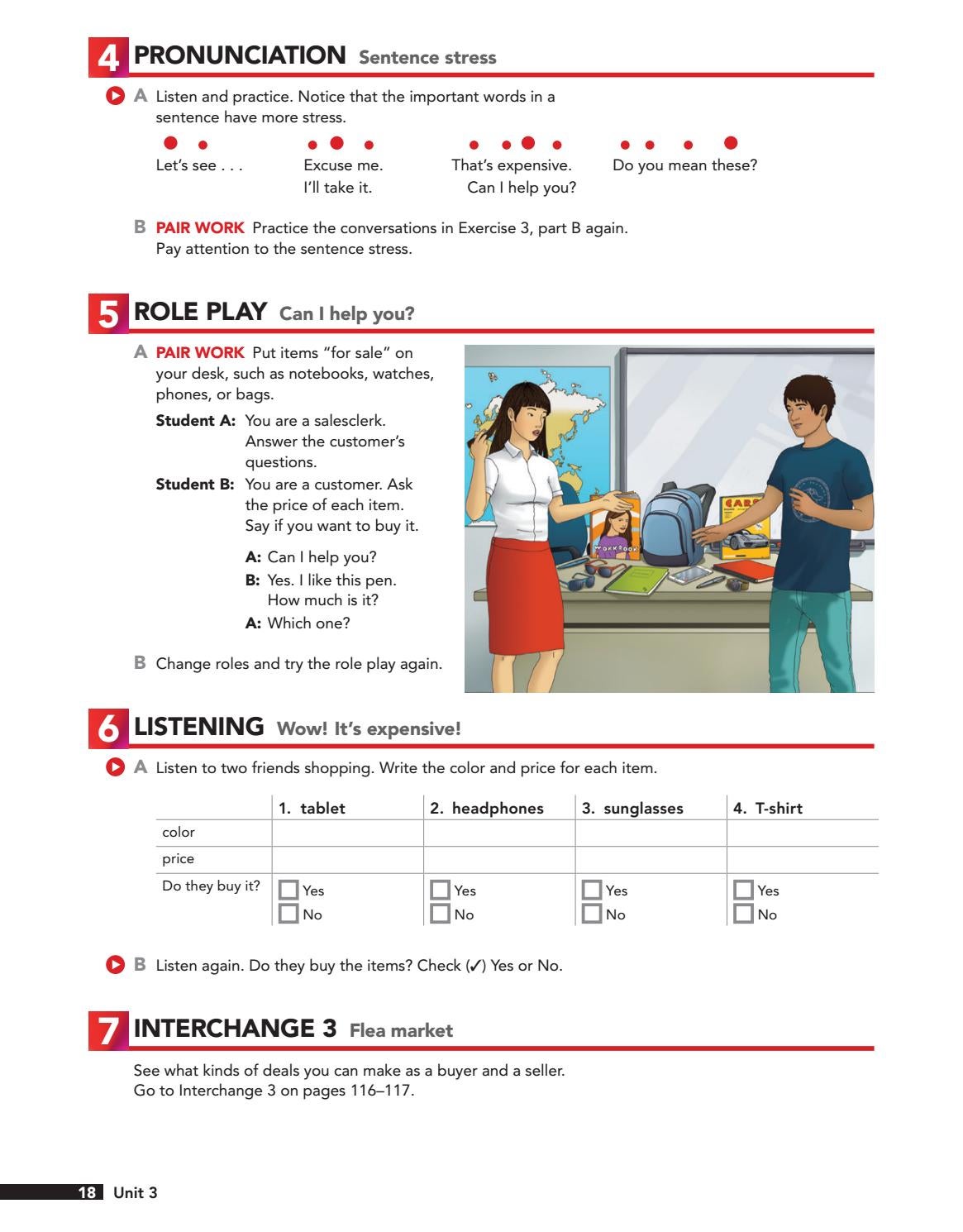 4 PRONUNCIATION Sentence stress

A Listen and practice. Notice that the important words in a sentence have more stress.

Let's see . . .

Excuse me.
I'll take it.

That's expensive.
Can I help you?

Do you mean these?

B PAIR WORK Practice the conversations in Exercise 3, part B again. Pay attention to the sentence stress.

5 ROLE PLAY Can I help you?

A PAIR WORK Put items "for sale" on your desk, such as notebooks, watches, phones, or bags.

Student A: You are a salesclerk. Answer the customer's questions.

Student B: You are a customer. Ask the price of each item. Say if you want to buy it.

A: Can I help you?
B: Yes. I like this pen. How much is it?
A: Which one?

B Change roles and try the role play again.

WORKBOOK

CARS

6 LISTENING Wow! It's expensive!

A Listen to two friends shopping. Write the color and price for each item.

| | 1. tablet | 2. headphones | 3. sunglasses | 4. T-shirt |
|---|---|---|---|---|
| color | | | | |
| price | | | | |
| Do they buy it? | Yes No | Yes No | Yes No | Yes No |

B Listen again. Do they buy the items? Check (✓) Yes or No.

7 INTERCHANGE 3 Flea market

See what kinds of deals you can make as a buyer and a seller. Go to Interchange 3 on pages 116–117.

18 Unit 3