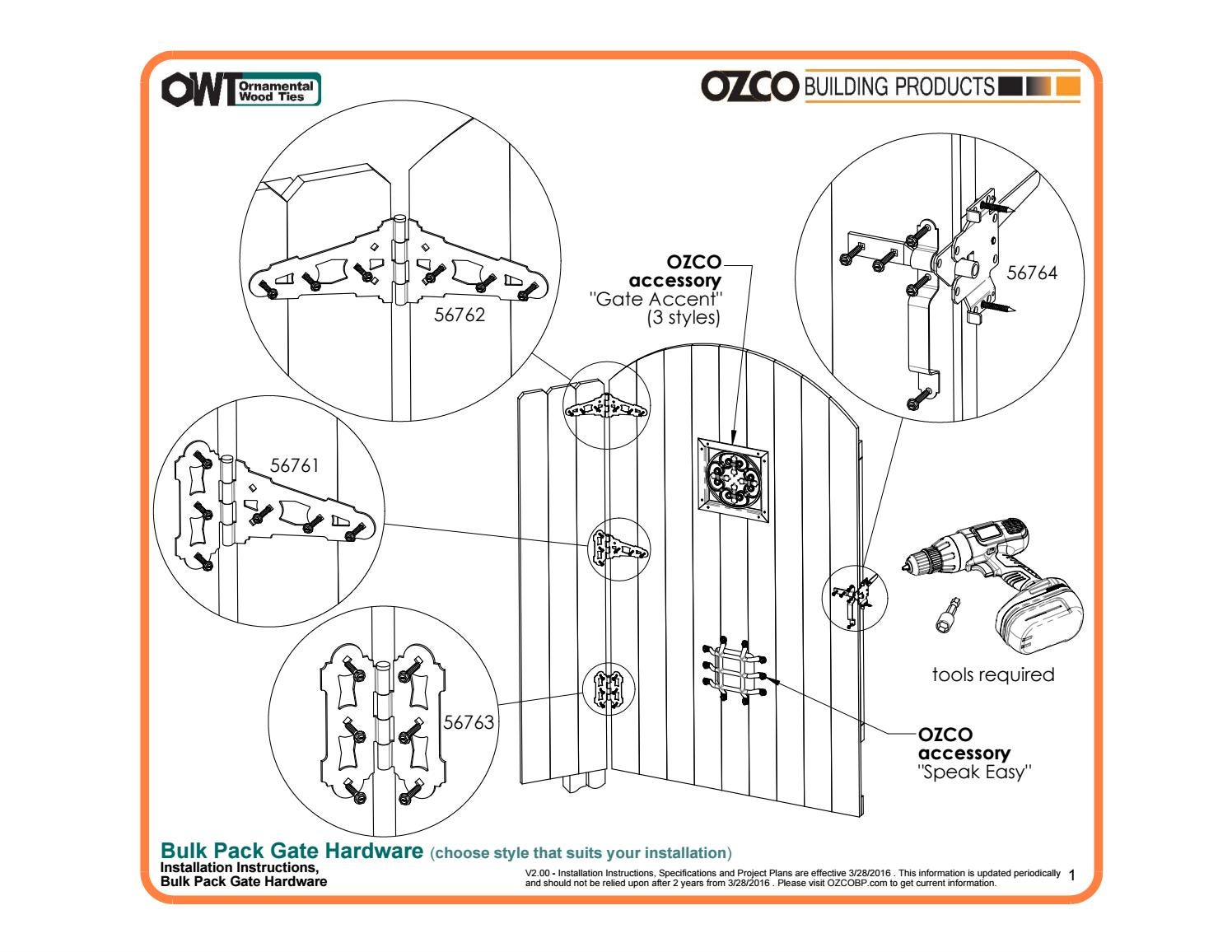 OWT Ornamental Wood Ties

OZCO BUILDING PRODUCTS

56762

OZCO accessory "Gate Accent" (3 styles)

56764

56761

56763

tools required

OZCO accessory "Speak Easy"

Bulk Pack Gate Hardware (choose style that suits your installation)

Installation Instructions, Bulk Pack Gate Hardware

V2.00 - Installation Instructions, Specifications and Project Plans are effective 3/28/2016 . This information is updated periodically and should not be relied upon after 2 years from 3/28/2016 . Please visit OZCOBP.com to get current information.

1