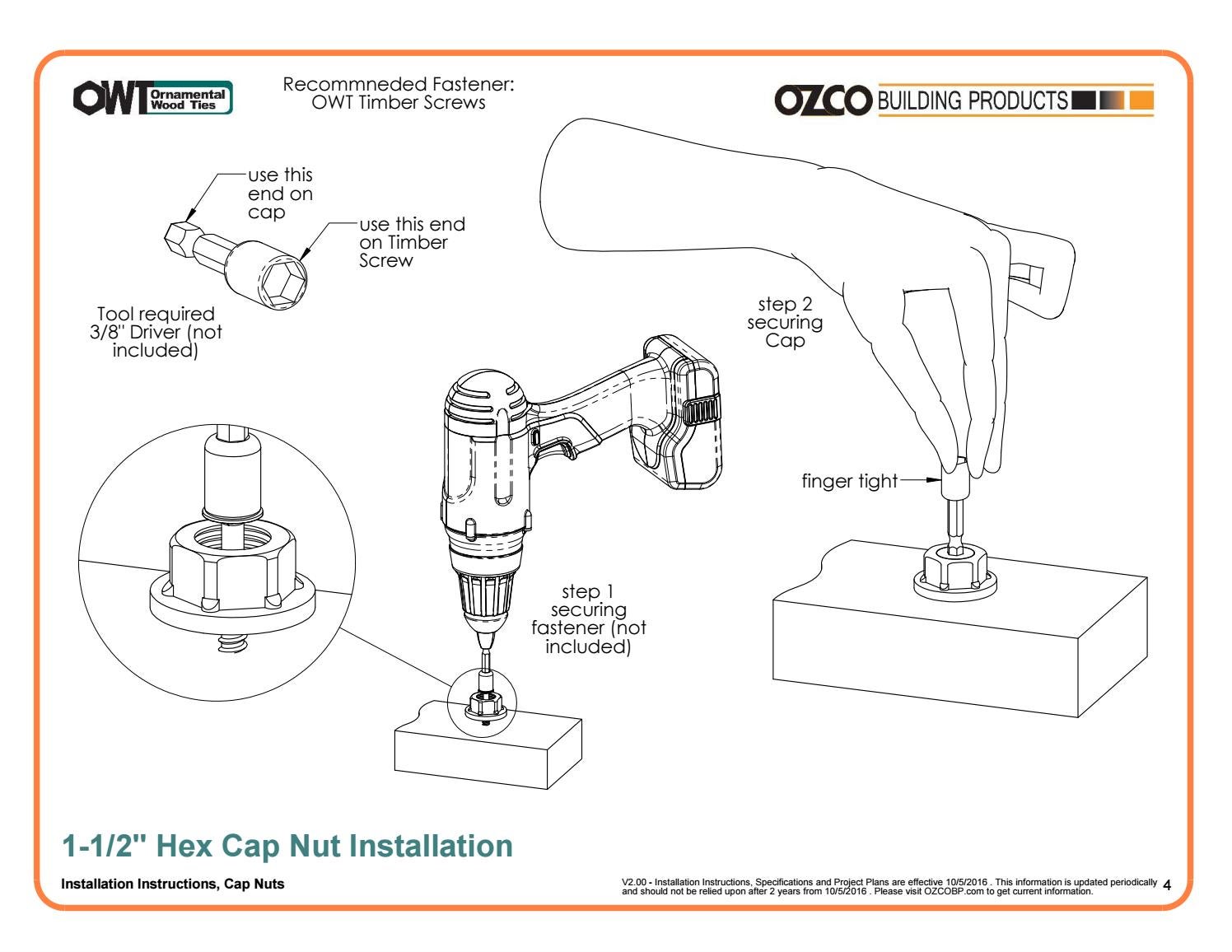 OWT Ornamental Wood Ties

Recommneded Fastener:
OWT Timber Screws

OZCO BUILDING PRODUCTS

use this end on cap

use this end on Timber Screw

Tool required 3/8" Driver (not included)

step 2 securing Cap

finger tight

step 1 securing fastener (not included)

1-1/2" Hex Cap Nut Installation

Installation Instructions, Cap Nuts

V2.00 - Installation Instructions, Specifications and Project Plans are effective 10/5/2016 . This information is updated periodically and should not be relied upon after 2 years from 10/5/2016 . Please visit OZCOBP.com to get current information.

4