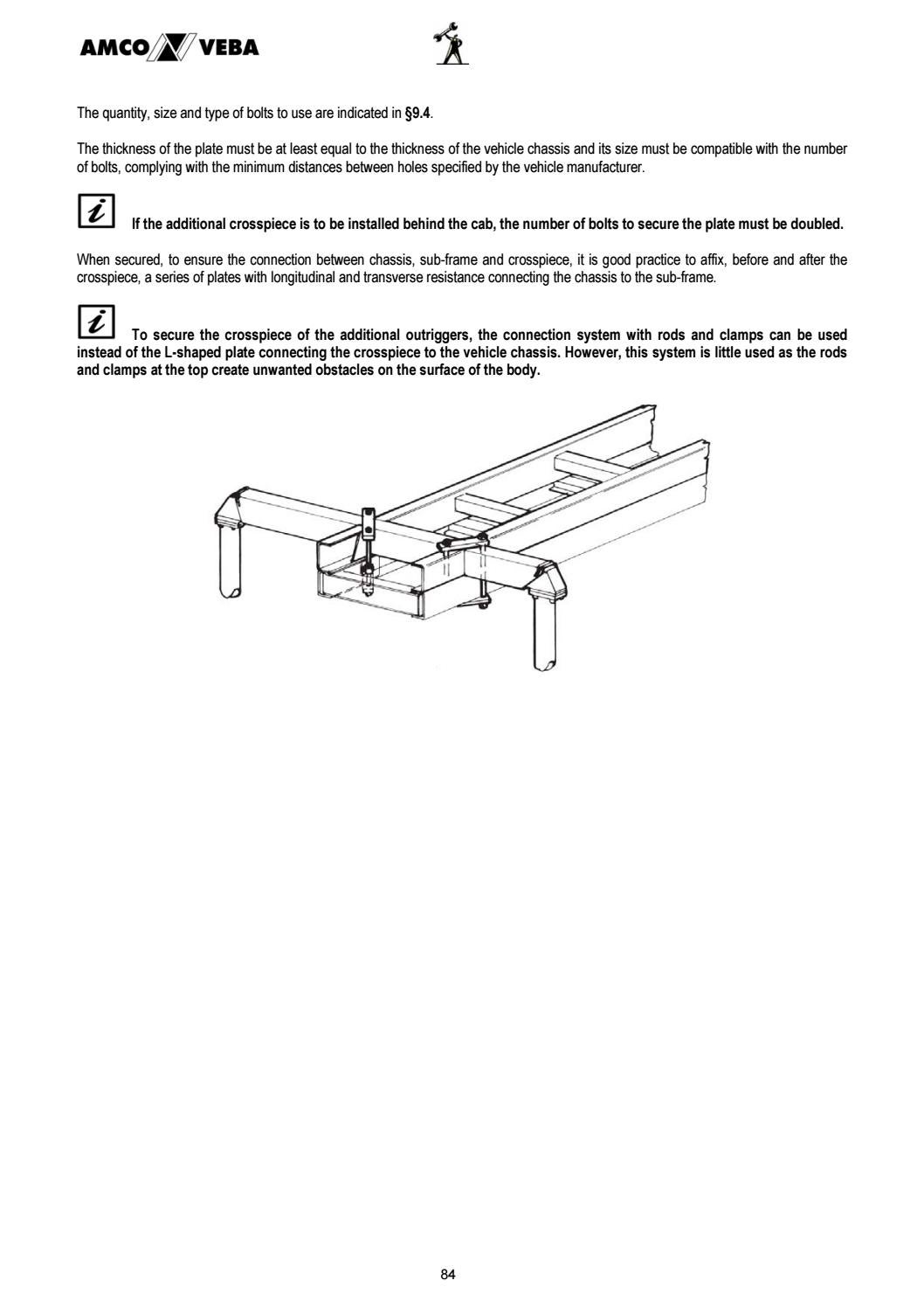 AMCO VEBA

The quantity, size and type of bolts to use are indicated in §9.4.

The thickness of the plate must be at least equal to the thickness of the vehicle chassis and its size must be compatible with the number of bolts, complying with the minimum distances between holes specified by the vehicle manufacturer.

i If the additional crosspiece is to be installed behind the cab, the number of bolts to secure the plate must be doubled.

When secured, to ensure the connection between chassis, sub-frame and crosspiece, it is good practice to affix, before and after the crosspiece, a series of plates with longitudinal and transverse resistance connecting the chassis to the sub-frame.

i To secure the crosspiece of the additional outriggers, the connection system with rods and clamps can be used instead of the L-shaped plate connecting the crosspiece to the vehicle chassis. However, this system is little used as the rods and clamps at the top create unwanted obstacles on the surface of the body.

84