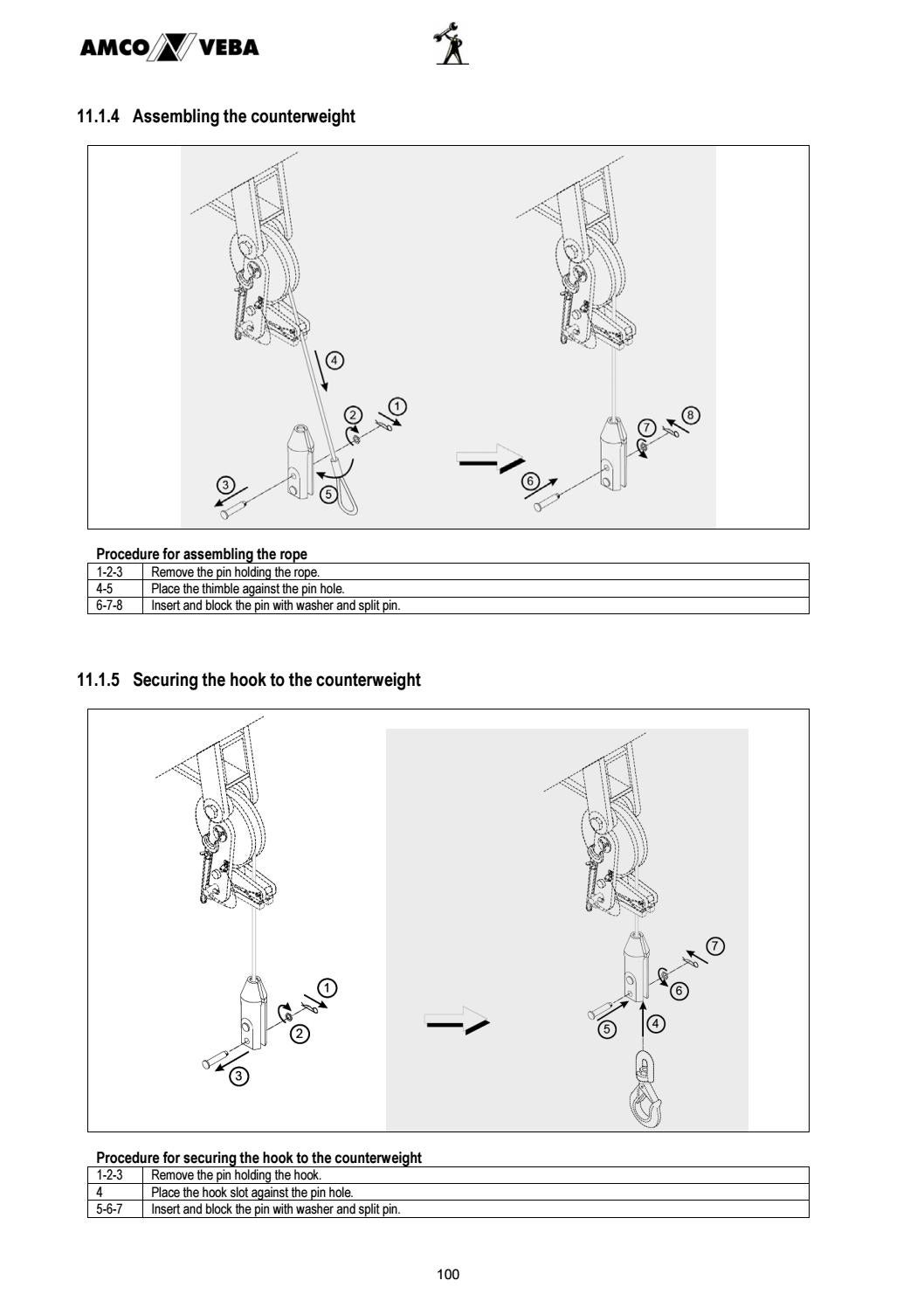 AMCO VEBA

11.1.4 Assembling the counterweight

4 2 1 3 5 6 7 8

Procedure for assembling the rope

| 1-2-3 | Remove the pin holding the rope. |
|---|---|
| 4-5 | Place the thimble against the pin hole. |
| 6-7-8 | Insert and block the pin with washer and split pin. |

11.1.5 Securing the hook to the counterweight

1 2 3 7 6 5 4

Procedure for securing the hook to the counterweight

| 1-2-3 | Remove the pin holding the hook. |
|---|---|
| 4 | Place the hook slot against the pin hole. |
| 5-6-7 | Insert and block the pin with washer and split pin. |

100