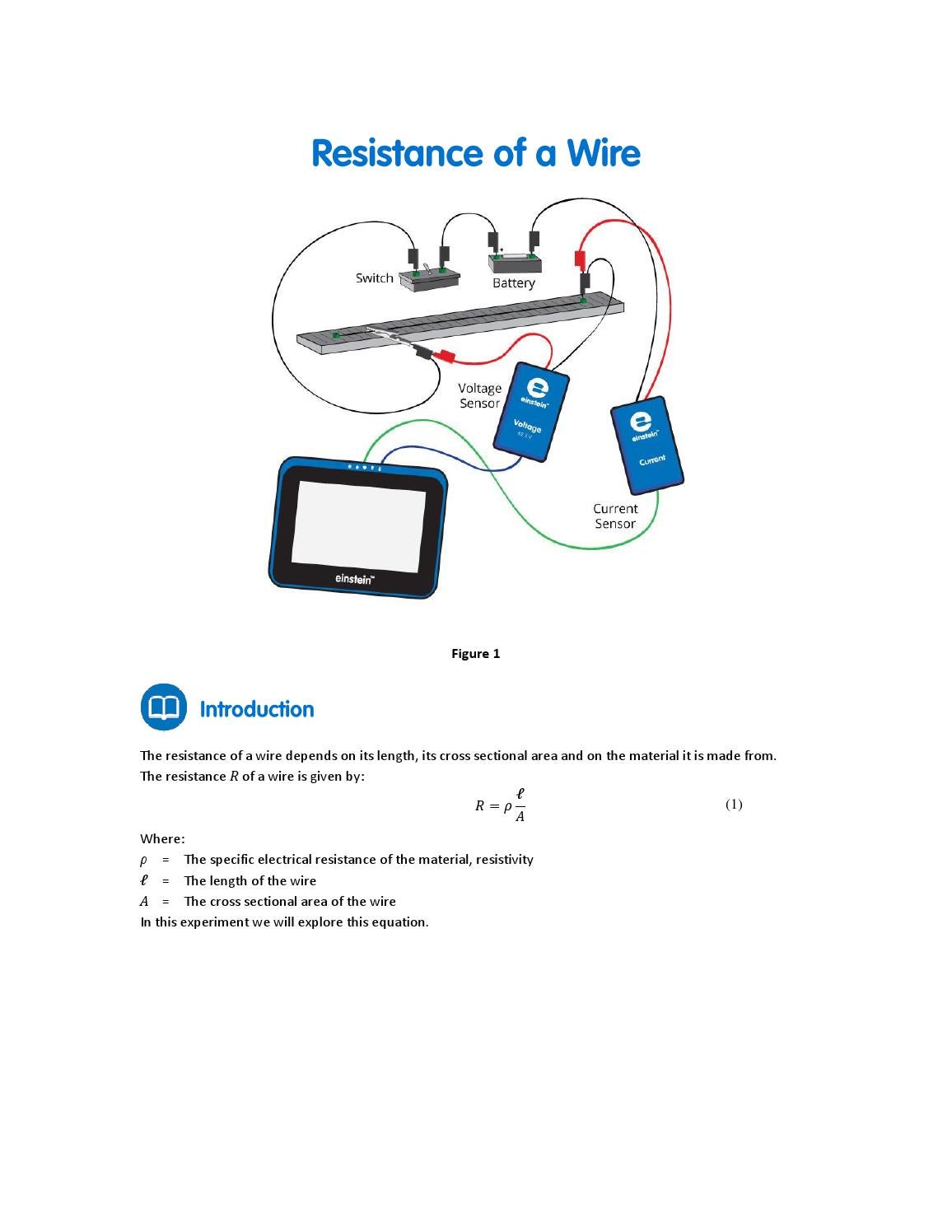 Resistance of a Wire

Switch

Battery

Voltage Sensor

einstein™

Voltage

±2.5 V

einstein™

Current

Current Sensor

einstein™

Figure 1

Introduction

The resistance of a wire depends on its length, its cross sectional area and on the material it is made from. The resistance $R$ of a wire is given by:

$R = \rho \frac{\ell}{A}$ (1)

Where:

$\rho$ = The specific electrical resistance of the material, resistivity

$\ell$ = The length of the wire

$A$ = The cross sectional area of the wire

In this experiment we will explore this equation.