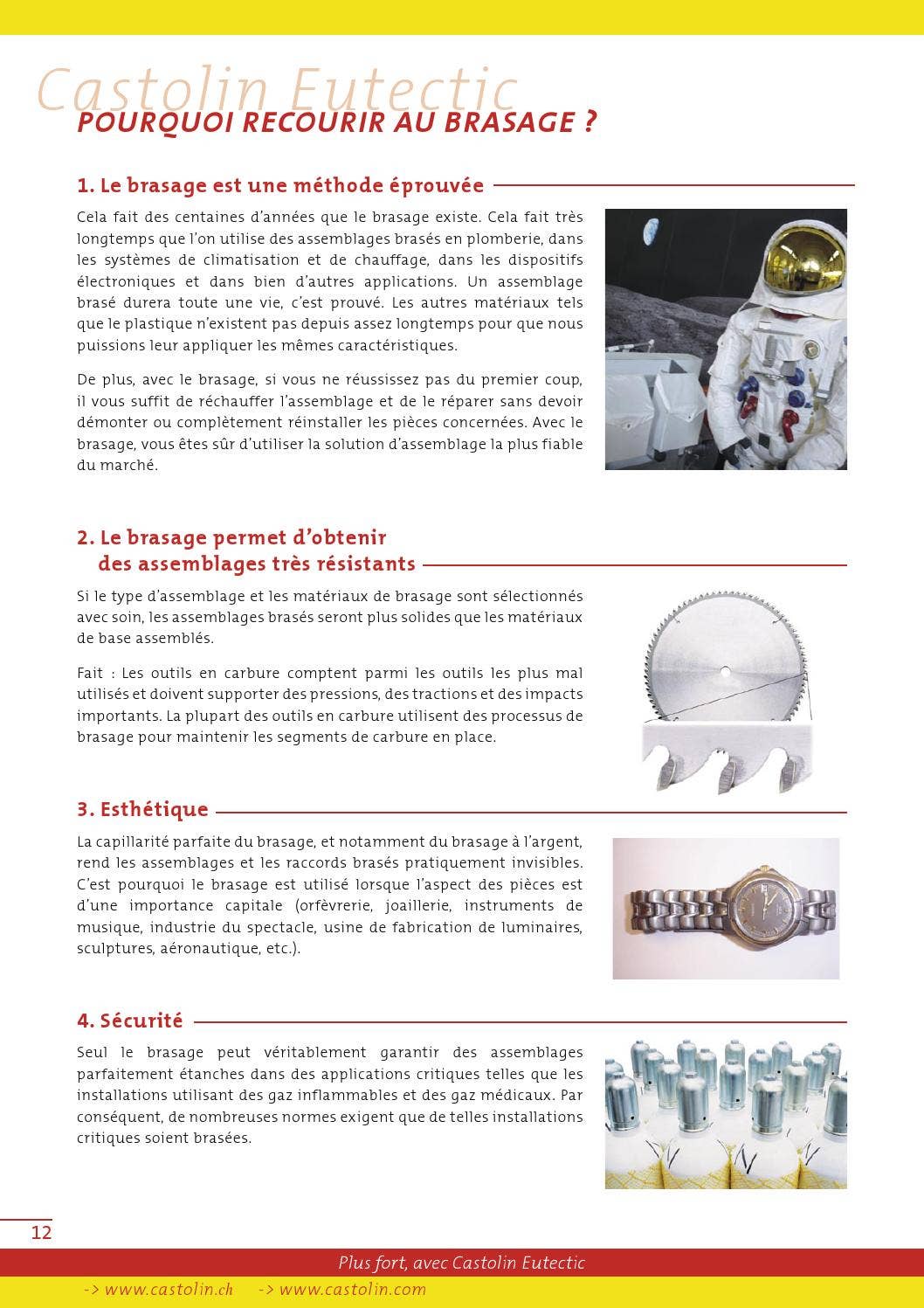 Castolin Eutectic

POURQUOI RECOURIR AU BRASAGE ?

1. Le brasage est une méthode éprouvée

Cela fait des centaines d'années que le brasage existe. Cela fait très longtemps que l'on utilise des assemblages brasés en plomberie, dans les systèmes de climatisation et de chauffage, dans les dispositifs électroniques et dans bien d'autres applications. Un assemblage brasé durera toute une vie, c'est prouvé. Les autres matériaux tels que le plastique n'existent pas depuis assez longtemps pour que nous puissions leur appliquer les mêmes caractéristiques.

De plus, avec le brasage, si vous ne réussissez pas du premier coup, il vous suffit de réchauffer l'assemblage et de le réparer sans devoir démonter ou complètement réinstaller les pièces concernées. Avec le brasage, vous êtes sûr d'utiliser la solution d'assemblage la plus fiable du marché.

2. Le brasage permet d'obtenir des assemblages très résistants

Si le type d'assemblage et les matériaux de brasage sont sélectionnés avec soin, les assemblages brasés seront plus solides que les matériaux de base assemblés.

Fait : Les outils en carbure comptent parmi les outils les plus mal utilisés et doivent supporter des pressions, des tractions et des impacts importants. La plupart des outils en carbure utilisent des processus de brasage pour maintenir les segments de carbure en place.

3. Esthétique

La capillarité parfaite du brasage, et notamment du brasage à l'argent, rend les assemblages et les raccords brasés pratiquement invisibles. C'est pourquoi le brasage est utilisé lorsque l'aspect des pièces est d'une importance capitale (orfèvrerie, joaillerie, instruments de musique, industrie du spectacle, usine de fabrication de luminaires, sculptures, aéronautique, etc.).

4. Sécurité

Seul le brasage peut véritablement garantir des assemblages parfaitement étanches dans des applications critiques telles que les installations utilisant des gaz inflammables et des gaz médicaux. Par conséquent, de nombreuses normes exigent que de telles installations critiques soient brasées.

12

Plus fort, avec Castolin Eutectic

-> www.castolin.ch -> www.castolin.com