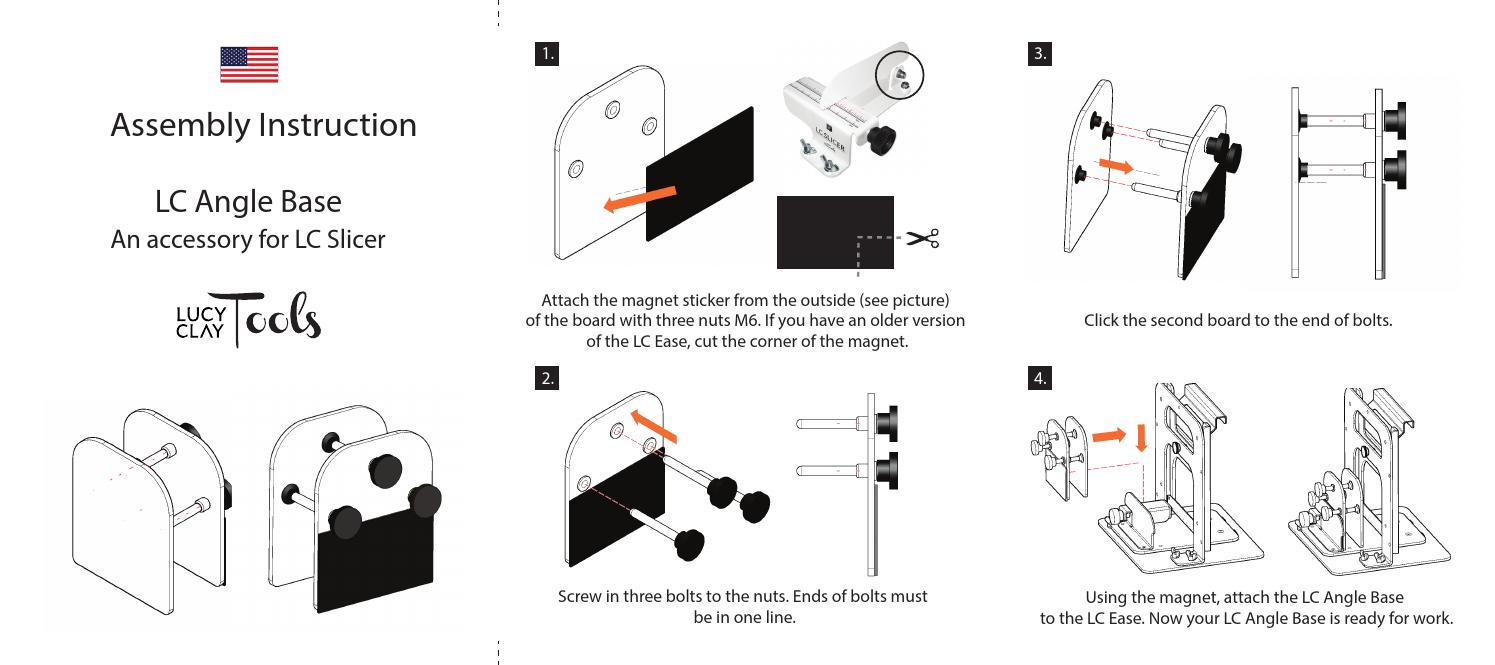 Assembly Instruction

LC Angle Base
An accessory for LC Slicer

LUCY CLAY Tools

1.

LC SLICER

Attach the magnet sticker from the outside (see picture) of the board with three nuts M6. If you have an older version of the LC Ease, cut the corner of the magnet.

2.

Screw in three bolts to the nuts. Ends of bolts must be in one line.

3.

Click the second board to the end of bolts.

4.

Using the magnet, attach the LC Angle Base to the LC Ease. Now your LC Angle Base is ready for work.