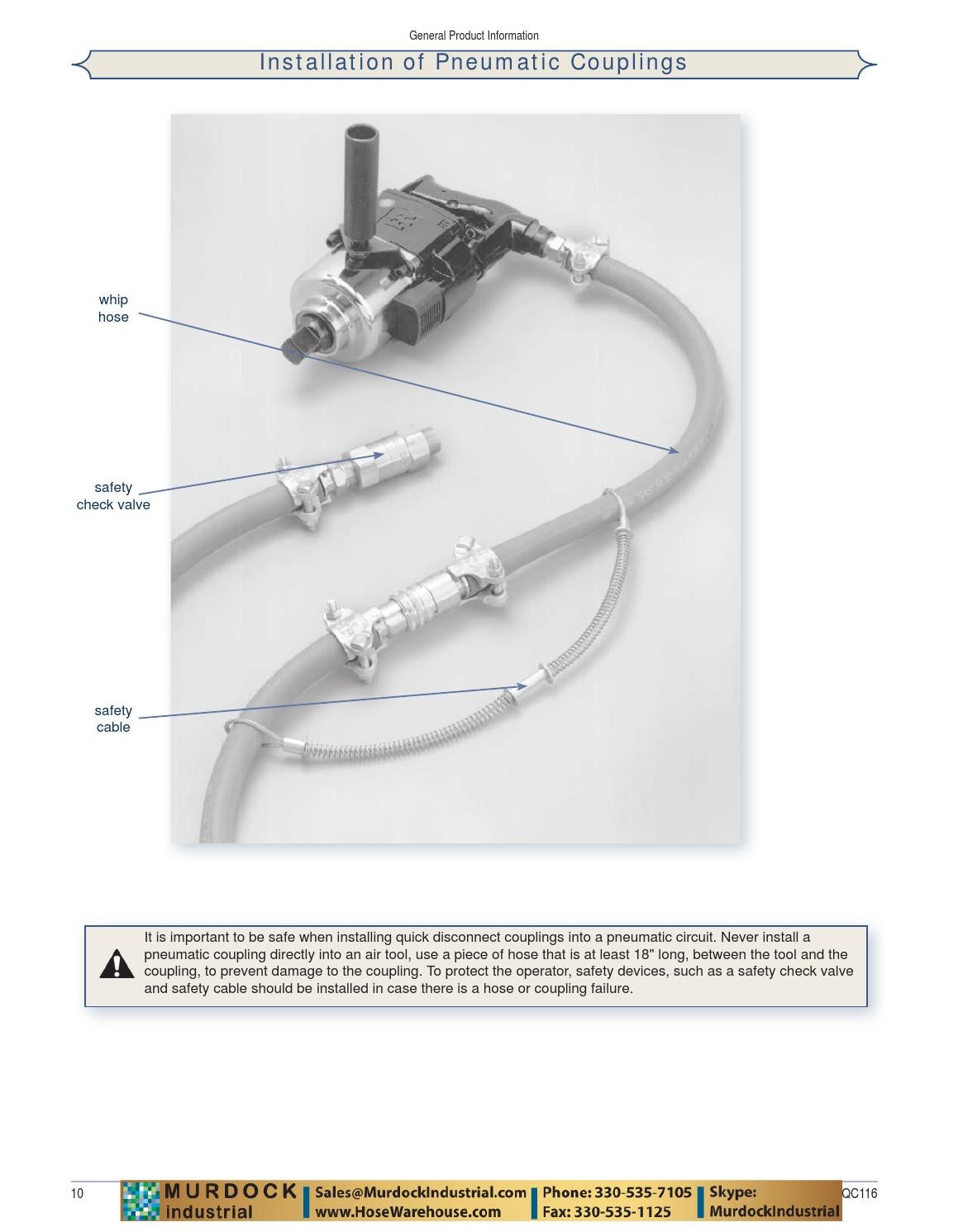 General Product Information

Installation of Pneumatic Couplings

whip hose

safety check valve

safety cable

It is important to be safe when installing quick disconnect couplings into a pneumatic circuit. Never install a pneumatic coupling directly into an air tool, use a piece of hose that is at least 18" long, between the tool and the coupling, to prevent damage to the coupling. To protect the operator, safety devices, such as a safety check valve and safety cable should be installed in case there is a hose or coupling failure.

10

MURDOCK industrial
Sales@MurdockIndustrial.com
www.HoseWarehouse.com
Phone: 330-535-7105
Fax: 330-535-1125
Skype: MurdockIndustrial

QC116