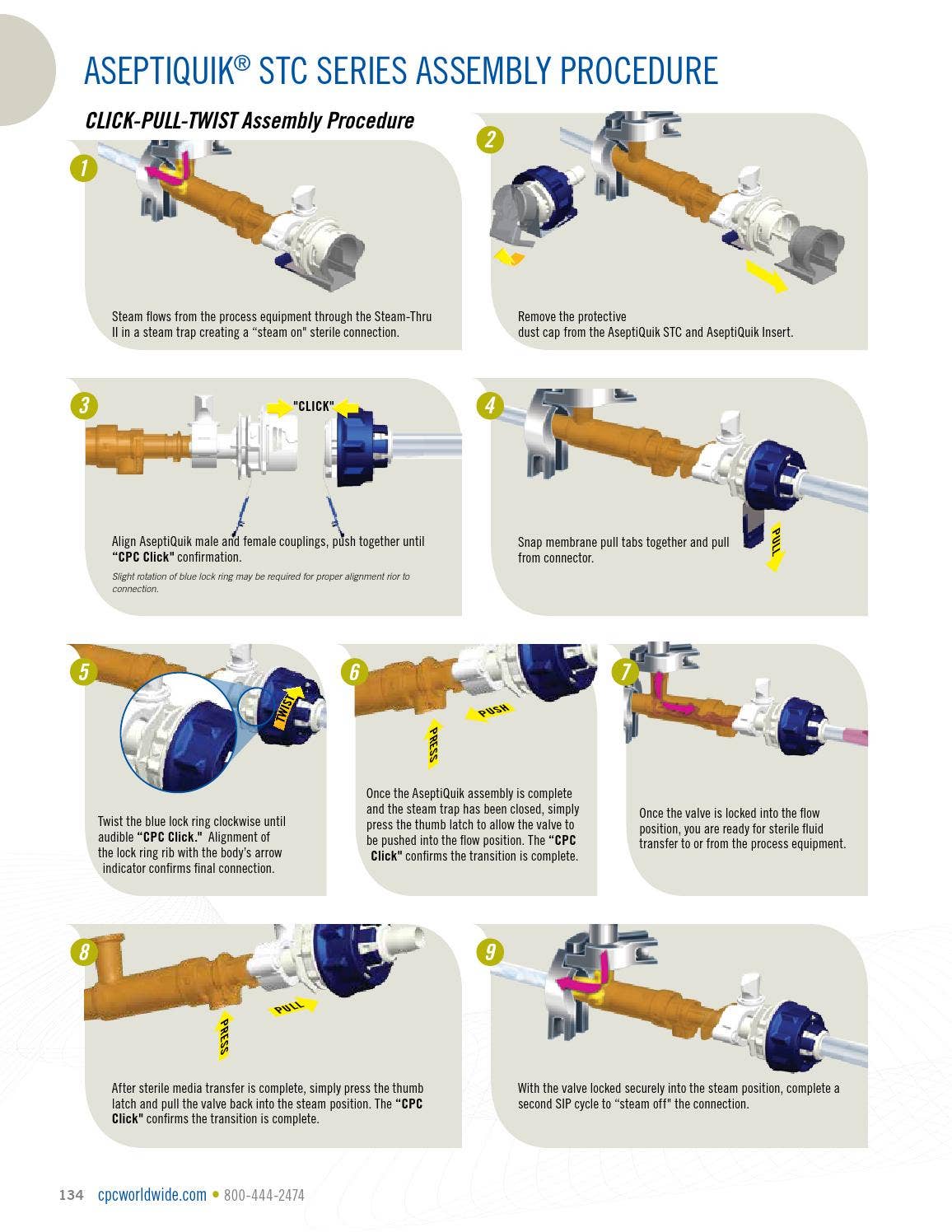 ASEPTIQUIK® STC SERIES ASSEMBLY PROCEDURE

CLICK-PULL-TWIST Assembly Procedure

1

Steam flows from the process equipment through the Steam-Thru II in a steam trap creating a "steam on" sterile connection.

2

Remove the protective dust cap from the AseptiQuik STC and AseptiQuik Insert.

3

"CLICK"

Align AseptiQuik male and female couplings, push together until "CPC Click" confirmation.

Slight rotation of blue lock ring may be required for proper alignment rior to connection.

4

PULL

Snap membrane pull tabs together and pull from connector.

5

TWIST

Twist the blue lock ring clockwise until audible "CPC Click." Alignment of the lock ring rib with the body's arrow indicator confirms final connection.

6

PUSH

PRESS

Once the AseptiQuik assembly is complete and the steam trap has been closed, simply press the thumb latch to allow the valve to be pushed into the flow position. The "CPC Click" confirms the transition is complete.

7

Once the valve is locked into the flow position, you are ready for sterile fluid transfer to or from the process equipment.

8

PULL

PRESS

After sterile media transfer is complete, simply press the thumb latch and pull the valve back into the steam position. The "CPC Click" confirms the transition is complete.

9

With the valve locked securely into the steam position, complete a second SIP cycle to "steam off" the connection.

134 cpcworldwide.com • 800-444-2474