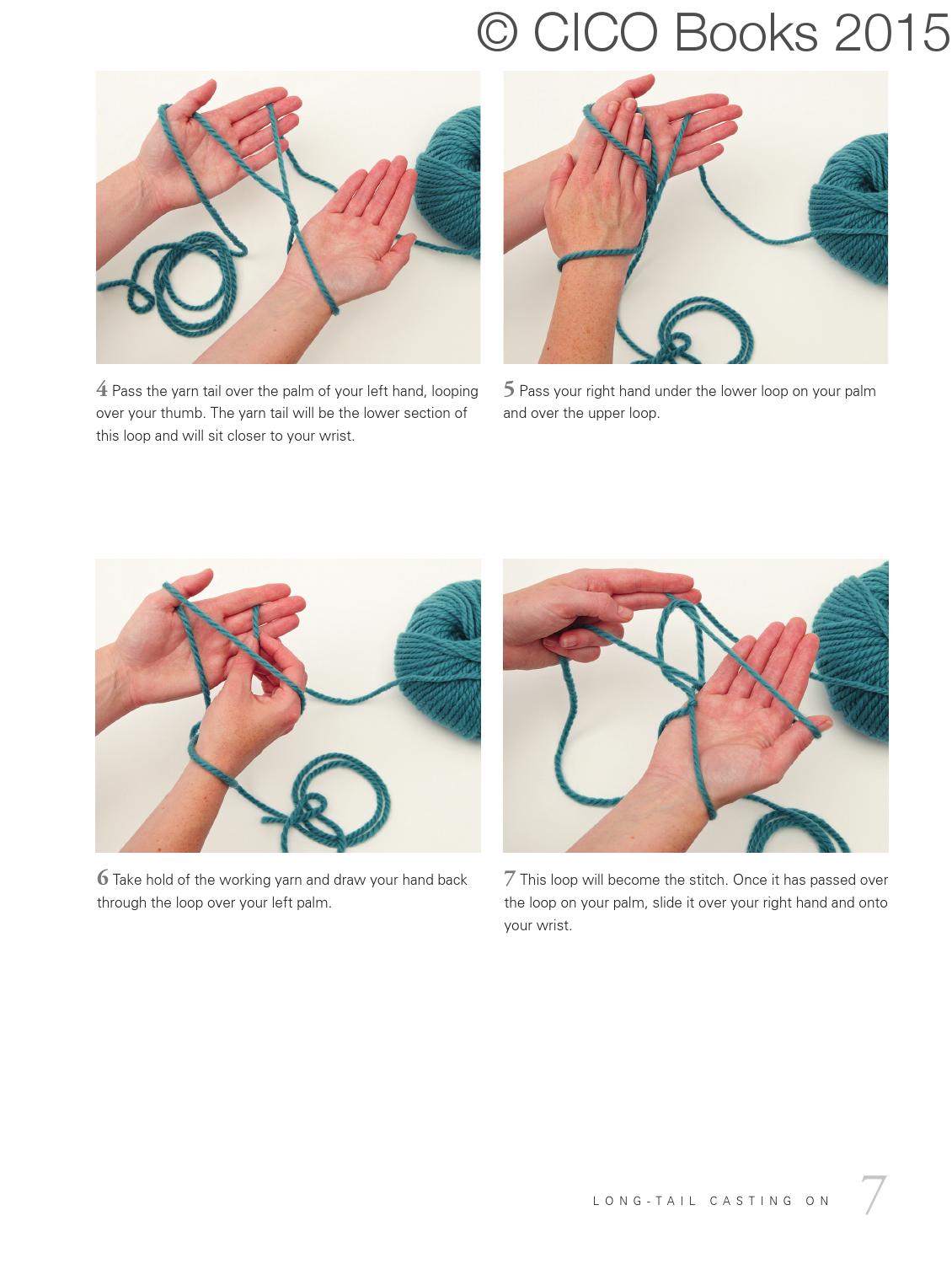 © CICO Books 2015

4 Pass the yarn tail over the palm of your left hand, looping over your thumb. The yarn tail will be the lower section of this loop and will sit closer to your wrist.

5 Pass your right hand under the lower loop on your palm and over the upper loop.

6 Take hold of the working yarn and draw your hand back through the loop over your left palm.

7 This loop will become the stitch. Once it has passed over the loop on your palm, slide it over your right hand and onto your wrist.

LONG-TAIL CASTING ON 7