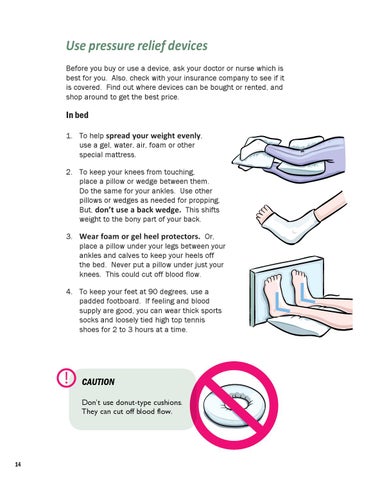 Use pressure relief devices

Before you buy or use a device, ask your doctor or nurse which is best for you. Also, check with your insurance company to see if it is covered. Find out where devices can be bought or rented, and shop around to get the best price.

In bed

1. To help spread your weight evenly, use a gel, water, air, foam or other special mattress.

2. To keep your knees from touching, place a pillow or wedge between them. Do the same for your ankles. Use other pillows or wedges as needed for propping. But, don't use a back wedge. This shifts weight to the bony part of your back.

3. Wear foam or gel heel protectors. Or, place a pillow under your legs between your ankles and calves to keep your heels off the bed. Never put a pillow under just your knees. This could cut off blood flow.

4. To keep your feet at 90 degrees, use a padded footboard. If feeling and blood supply are good, you can wear thick sports socks and loosely tied high top tennis shoes for 2 to 3 hours at a time.

!

CAUTION

Don't use donut-type cushions. They can cut off blood flow.

14