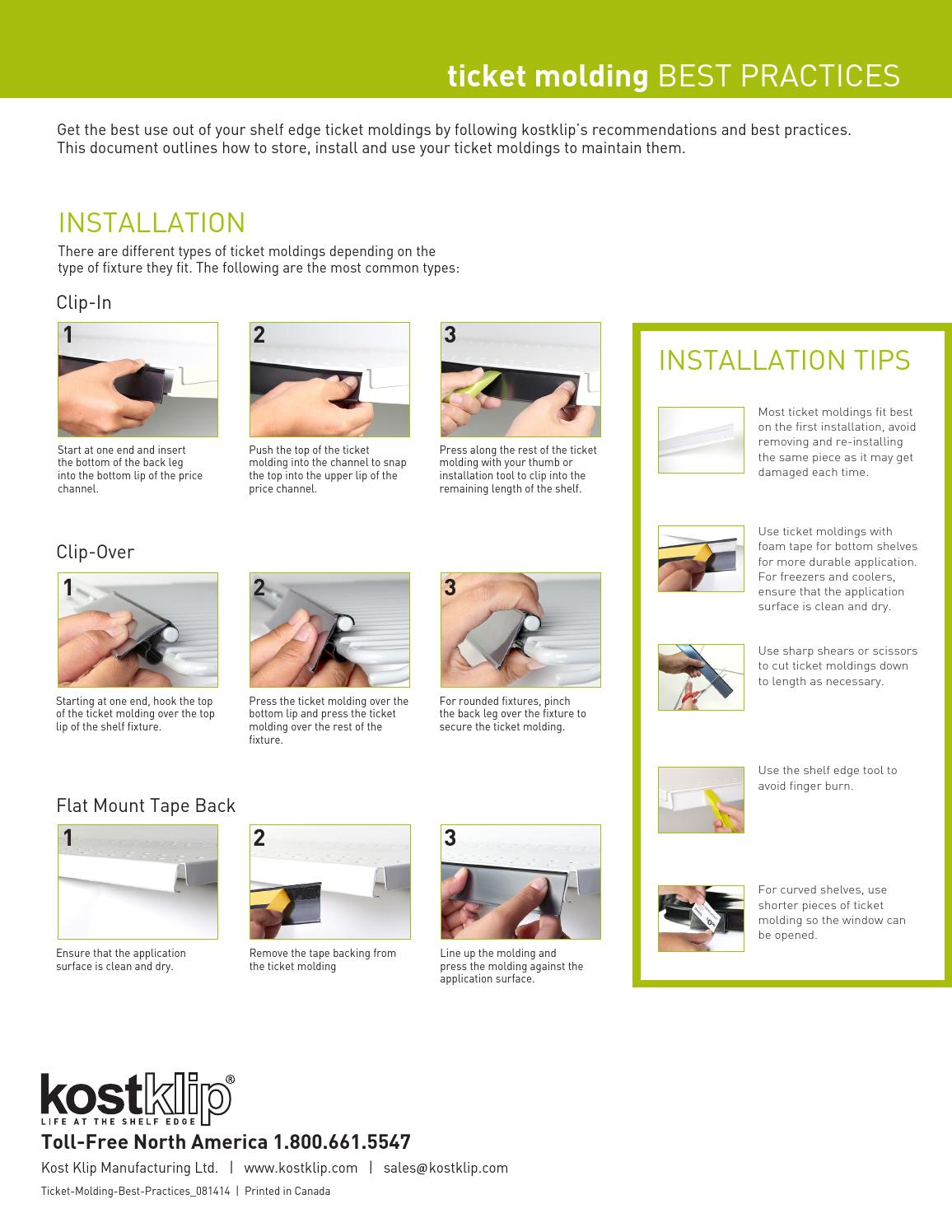 ticket molding BEST PRACTICES

Get the best use out of your shelf edge ticket moldings by following kostklip's recommendations and best practices. This document outlines how to store, install and use your ticket moldings to maintain them.

INSTALLATION

There are different types of ticket moldings depending on the type of fixture they fit. The following are the most common types:

Clip-In

1

Start at one end and insert the bottom of the back leg into the bottom lip of the price channel.

2

Push the top of the ticket molding into the channel to snap the top into the upper lip of the price channel.

3

Press along the rest of the ticket molding with your thumb or installation tool to clip into the remaining length of the shelf.

Clip-Over

1

Starting at one end, hook the top of the ticket molding over the top lip of the shelf fixture.

2

Press the ticket molding over the bottom lip and press the ticket molding over the rest of the fixture.

3

For rounded fixtures, pinch the back leg over the fixture to secure the ticket molding.

Flat Mount Tape Back

1

Ensure that the application surface is clean and dry.

2

Remove the tape backing from the ticket molding

3

Line up the molding and press the molding against the application surface.

INSTALLATION TIPS

Most ticket moldings fit best on the first installation, avoid removing and re-installing the same piece as it may get damaged each time.

Use ticket moldings with foam tape for bottom shelves for more durable application. For freezers and coolers, ensure that the application surface is clean and dry.

Use sharp shears or scissors to cut ticket moldings down to length as necessary.

Use the shelf edge tool to avoid finger burn.

For curved shelves, use shorter pieces of ticket molding so the window can be opened.

kostklip®
LIFE AT THE SHELF EDGE

Toll-Free North America 1.800.661.5547

Kost Klip Manufacturing Ltd. | www.kostklip.com | sales@kostklip.com

Ticket-Molding-Best-Practices_081414 | Printed in Canada