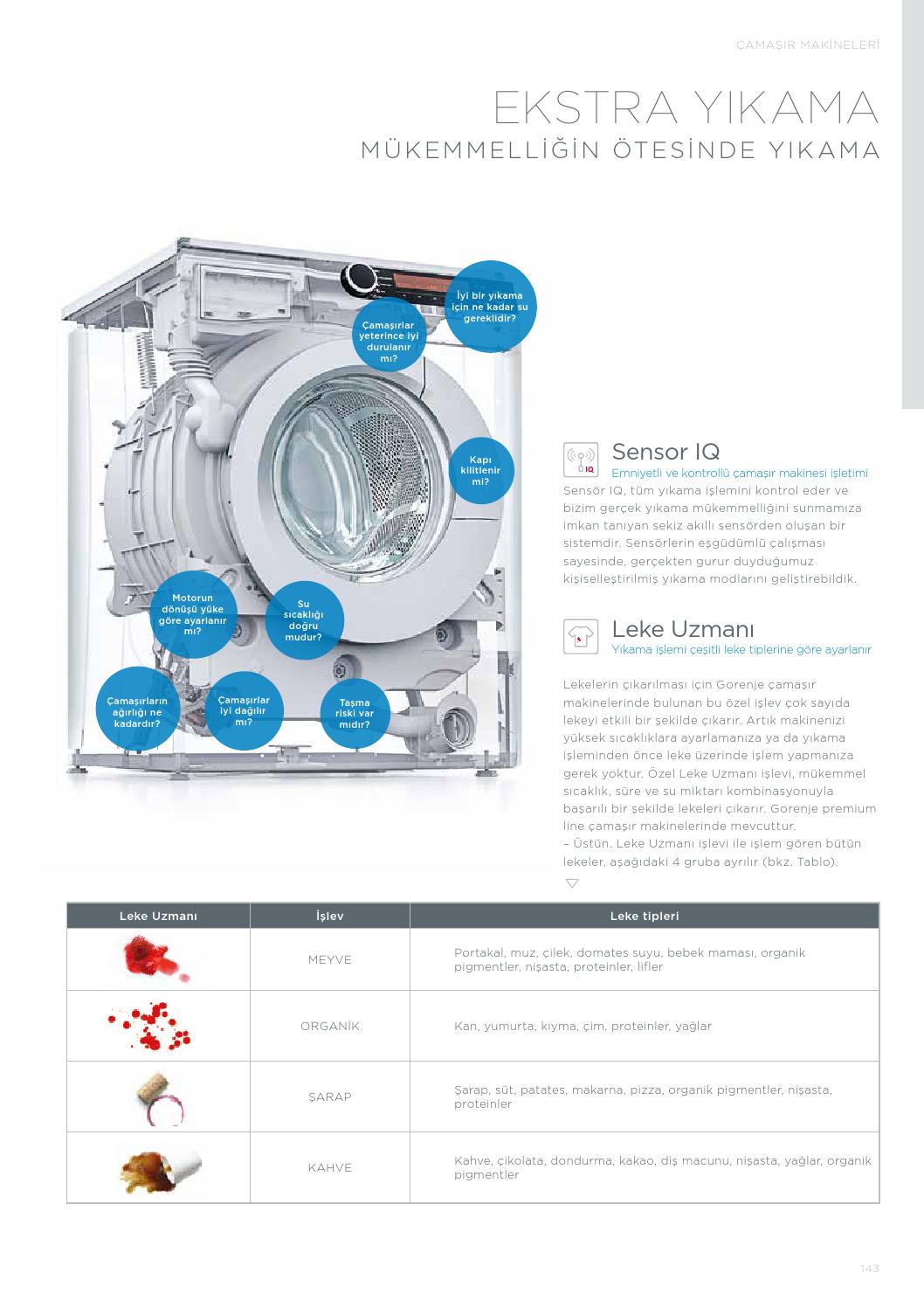 ÇAMAŞIR MAKİNELERİ

EKSTRA YIKAMA
MÜKEMMELLİĞİN ÖTESİNDE YIKAMA

İyi bir yıkama için ne kadar su gereklidir?

Çamaşırlar yeterince iyi durulanır mı?

Kapı kilitlenir mi?

Motorun dönüşü yüke göre ayarlanır mı?

Su sıcaklığı doğru mudur?

Çamaşırların ağırlığı ne kadardır?

Çamaşırlar iyi dağılır mı?

Taşma riski var mıdır?

IQ

Sensor IQ
Emniyetli ve kontrollü çamaşır makinesi işletimi
Sensör IQ, tüm yıkama işlemini kontrol eder ve bizim gerçek yıkama mükemmelliğini sunmamıza imkan tanıyan sekiz akıllı sensörden oluşan bir sistemdir. Sensörlerin eşgüdümlü çalışması sayesinde, gerçekten gurur duyduğumuz kişiselleştirilmiş yıkama modlarını geliştirebildik.

Leke Uzmanı
Yıkama işlemi çeşitli leke tiplerine göre ayarlanır

Lekelerin çıkarılması için Gorenje çamaşır makinelerinde bulunan bu özel işlev çok sayıda lekeyi etkili bir şekilde çıkarır. Artık makinenizi yüksek sıcaklıklara ayarlamanıza ya da yıkama işleminden önce leke üzerinde işlem yapmanıza gerek yoktur. Özel Leke Uzmanı işlevi, mükemmel sıcaklık, süre ve su miktarı kombinasyonuyla başarılı bir şekilde lekeleri çıkarır. Gorenje premium line çamaşır makinelerinde mevcuttur.
– Üstün. Leke Uzmanı işlevi ile işlem gören bütün lekeler, aşağıdaki 4 gruba ayrılır (bkz. Tablo).

| Leke Uzmanı | İşlev | Leke tipleri |
|---|---|---|
| | MEYVE | Portakal, muz, çilek, domates suyu, bebek maması, organik pigmentler, nişasta, proteinler, lifler |
| | ORGANİK | Kan, yumurta, kıyma, çim, proteinler, yağlar |
| | ŞARAP | Şarap, süt, patates, makarna, pizza, organik pigmentler, nişasta, proteinler |
| | KAHVE | Kahve, çikolata, dondurma, kakao, diş macunu, nişasta, yağlar, organik pigmentler |

143