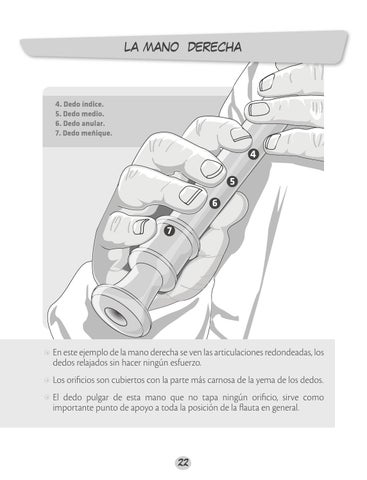 LA MANO DERECHA

4. Dedo índice.
5. Dedo medio.
6. Dedo anular.
7. Dedo meñique.

4

5

6

7

En este ejemplo de la mano derecha se ven las articulaciones redondeadas, los dedos relajados sin hacer ningún esfuerzo.

Los orificios son cubiertos con la parte más carnosa de la yema de los dedos.

El dedo pulgar de esta mano que no tapa ningún orificio, sirve como importante punto de apoyo a toda la posición de la flauta en general.

22