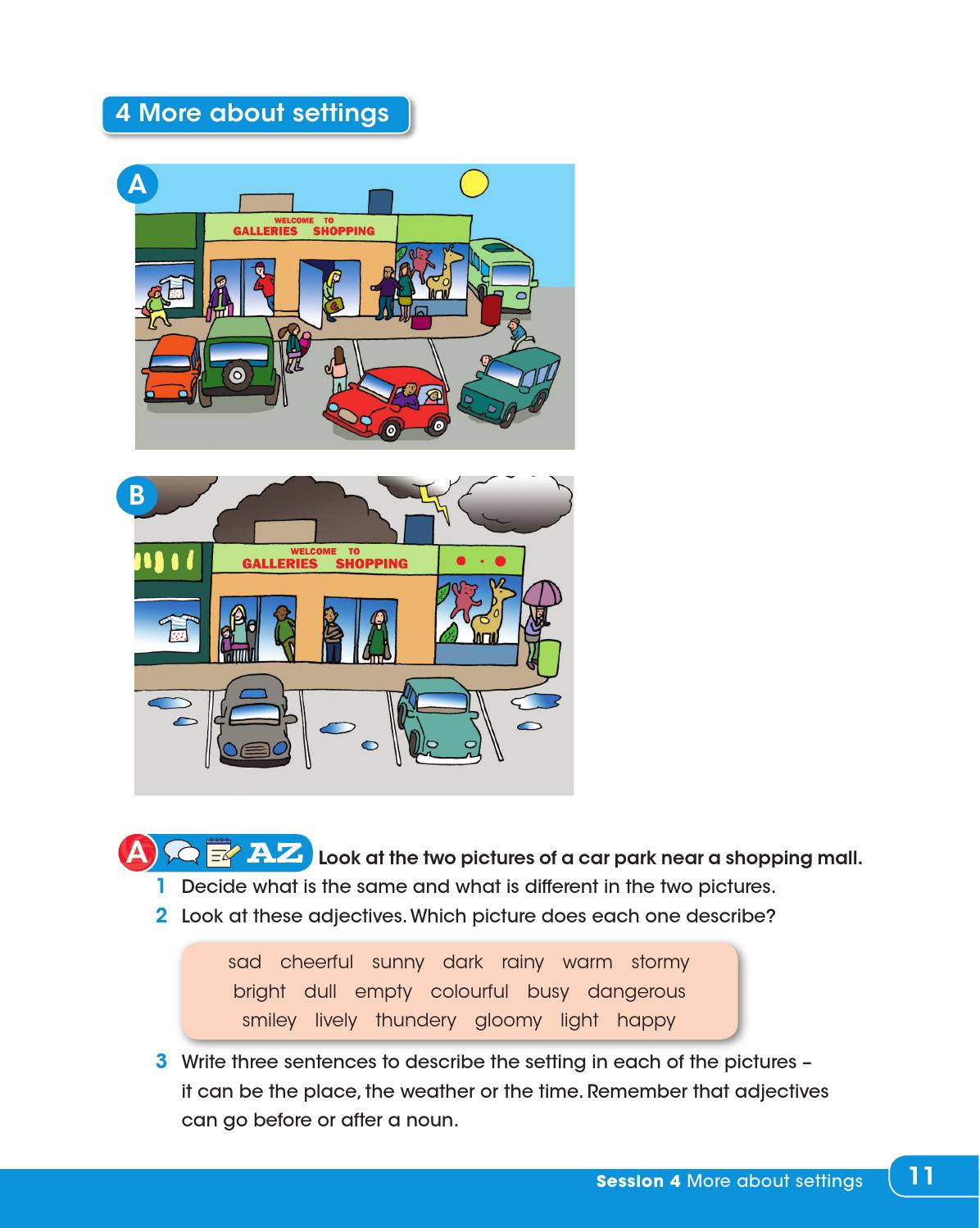 4 More about settings

A

WELCOME TO
GALLERIES SHOPPING

B

WELCOME TO
GALLERIES SHOPPING

A AZ Look at the two pictures of a car park near a shopping mall.

1 Decide what is the same and what is different in the two pictures.

2 Look at these adjectives. Which picture does each one describe?

sad cheerful sunny dark rainy warm stormy
bright dull empty colourful busy dangerous
smiley lively thundery gloomy light happy

3 Write three sentences to describe the setting in each of the pictures – it can be the place, the weather or the time. Remember that adjectives can go before or after a noun.

Session 4 More about settings 11