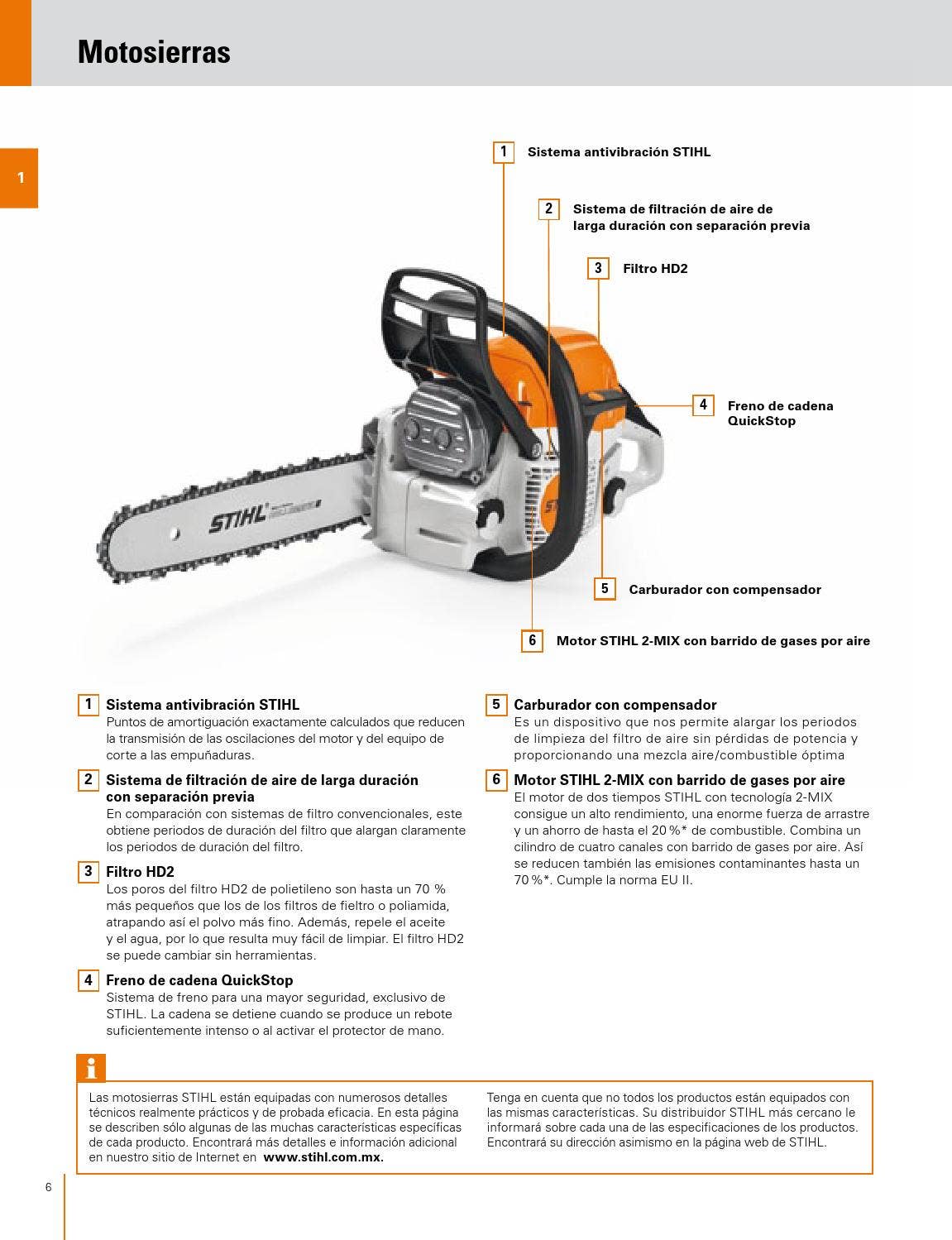 Motosierras

1

1 Sistema antivibración STIHL

2 Sistema de filtración de aire de larga duración con separación previa

3 Filtro HD2

4 Freno de cadena QuickStop

5 Carburador con compensador

6 Motor STIHL 2-MIX con barrido de gases por aire

STIHL

1 Sistema antivibración STIHL
Puntos de amortiguación exactamente calculados que reducen la transmisión de las oscilaciones del motor y del equipo de corte a las empuñaduras.

2 Sistema de filtración de aire de larga duración con separación previa
En comparación con sistemas de filtro convencionales, este obtiene periodos de duración del filtro que alargan claramente los periodos de duración del filtro.

3 Filtro HD2
Los poros del filtro HD2 de polietileno son hasta un 70 % más pequeños que los de los filtros de fieltro o poliamida, atrapando así el polvo más fino. Además, repele el aceite y el agua, por lo que resulta muy fácil de limpiar. El filtro HD2 se puede cambiar sin herramientas.

4 Freno de cadena QuickStop
Sistema de freno para una mayor seguridad, exclusivo de STIHL. La cadena se detiene cuando se produce un rebote suficientemente intenso o al activar el protector de mano.

5 Carburador con compensador
Es un dispositivo que nos permite alargar los periodos de limpieza del filtro de aire sin pérdidas de potencia y proporcionando una mezcla aire/combustible óptima

6 Motor STIHL 2-MIX con barrido de gases por aire
El motor de dos tiempos STIHL con tecnología 2-MIX consigue un alto rendimiento, una enorme fuerza de arrastre y un ahorro de hasta el 20 %* de combustible. Combina un cilindro de cuatro canales con barrido de gases por aire. Así se reducen también las emisiones contaminantes hasta un 70 %*. Cumple la norma EU II.

i

Las motosierras STIHL están equipadas con numerosos detalles técnicos realmente prácticos y de probada eficacia. En esta página se describen sólo algunas de las muchas características específicas de cada producto. Encontrará más detalles e información adicional en nuestro sitio de Internet en www.stihl.com.mx.

Tenga en cuenta que no todos los productos están equipados con las mismas características. Su distribuidor STIHL más cercano le informará sobre cada una de las especificaciones de los productos. Encontrará su dirección asimismo en la página web de STIHL.

6