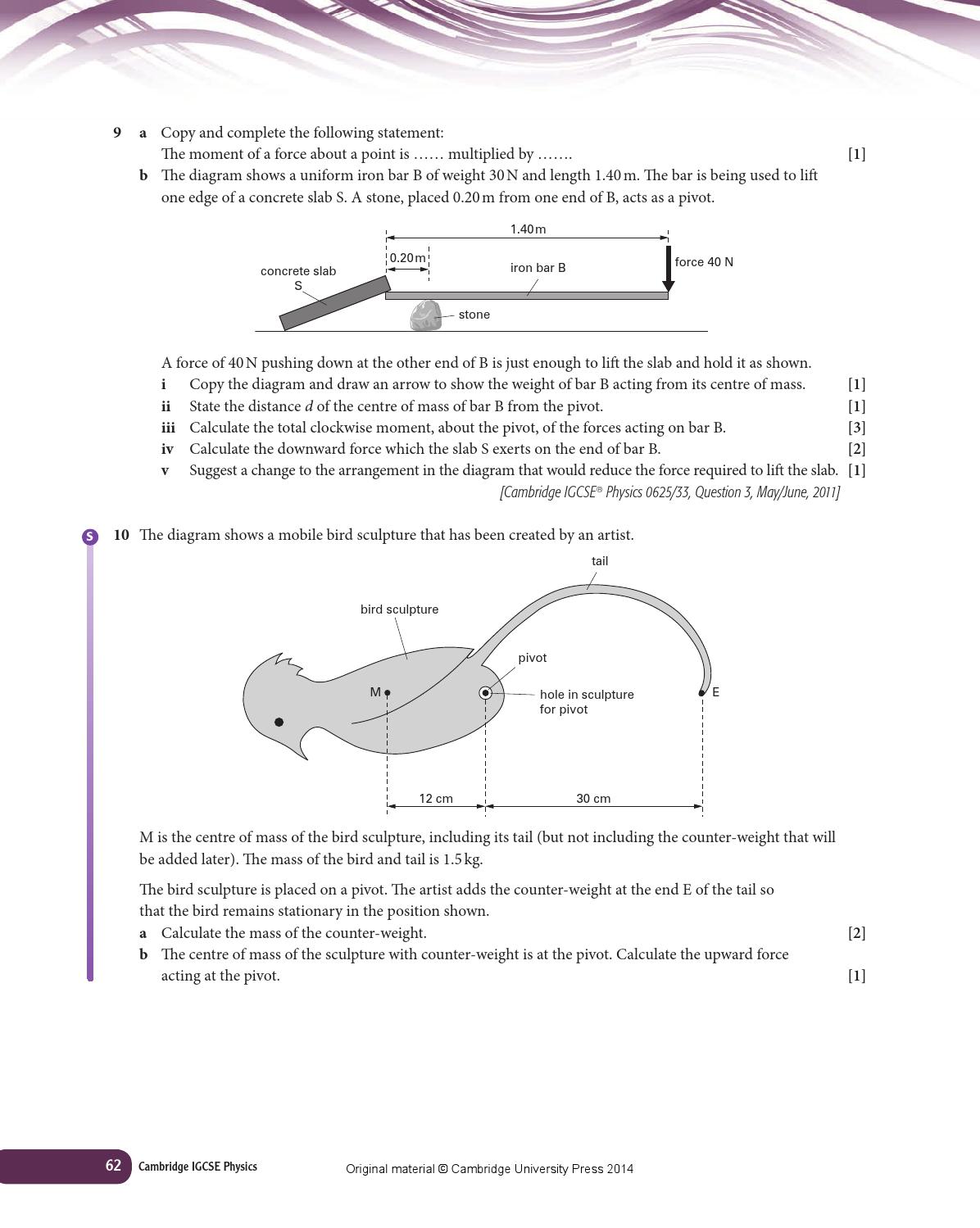 9 a Copy and complete the following statement:
The moment of a force about a point is …… multiplied by ……. [1]

b The diagram shows a uniform iron bar B of weight 30 N and length 1.40 m. The bar is being used to lift one edge of a concrete slab S. A stone, placed 0.20 m from one end of B, acts as a pivot.

1.40 m
0.20 m
concrete slab S
iron bar B
force 40 N
stone

A force of 40 N pushing down at the other end of B is just enough to lift the slab and hold it as shown.
i Copy the diagram and draw an arrow to show the weight of bar B acting from its centre of mass. [1]
ii State the distance $d$ of the centre of mass of bar B from the pivot. [1]
iii Calculate the total clockwise moment, about the pivot, of the forces acting on bar B. [3]
iv Calculate the downward force which the slab S exerts on the end of bar B. [2]
v Suggest a change to the arrangement in the diagram that would reduce the force required to lift the slab. [1]
[Cambridge IGCSE® Physics 0625/33, Question 3, May/June, 2011]

S

10 The diagram shows a mobile bird sculpture that has been created by an artist.

tail
bird sculpture
pivot
M
hole in sculpture for pivot
E
12 cm
30 cm

M is the centre of mass of the bird sculpture, including its tail (but not including the counter-weight that will be added later). The mass of the bird and tail is 1.5 kg.

The bird sculpture is placed on a pivot. The artist adds the counter-weight at the end E of the tail so that the bird remains stationary in the position shown.
a Calculate the mass of the counter-weight. [2]
b The centre of mass of the sculpture with counter-weight is at the pivot. Calculate the upward force acting at the pivot. [1]

62 Cambridge IGCSE Physics
Original material © Cambridge University Press 2014