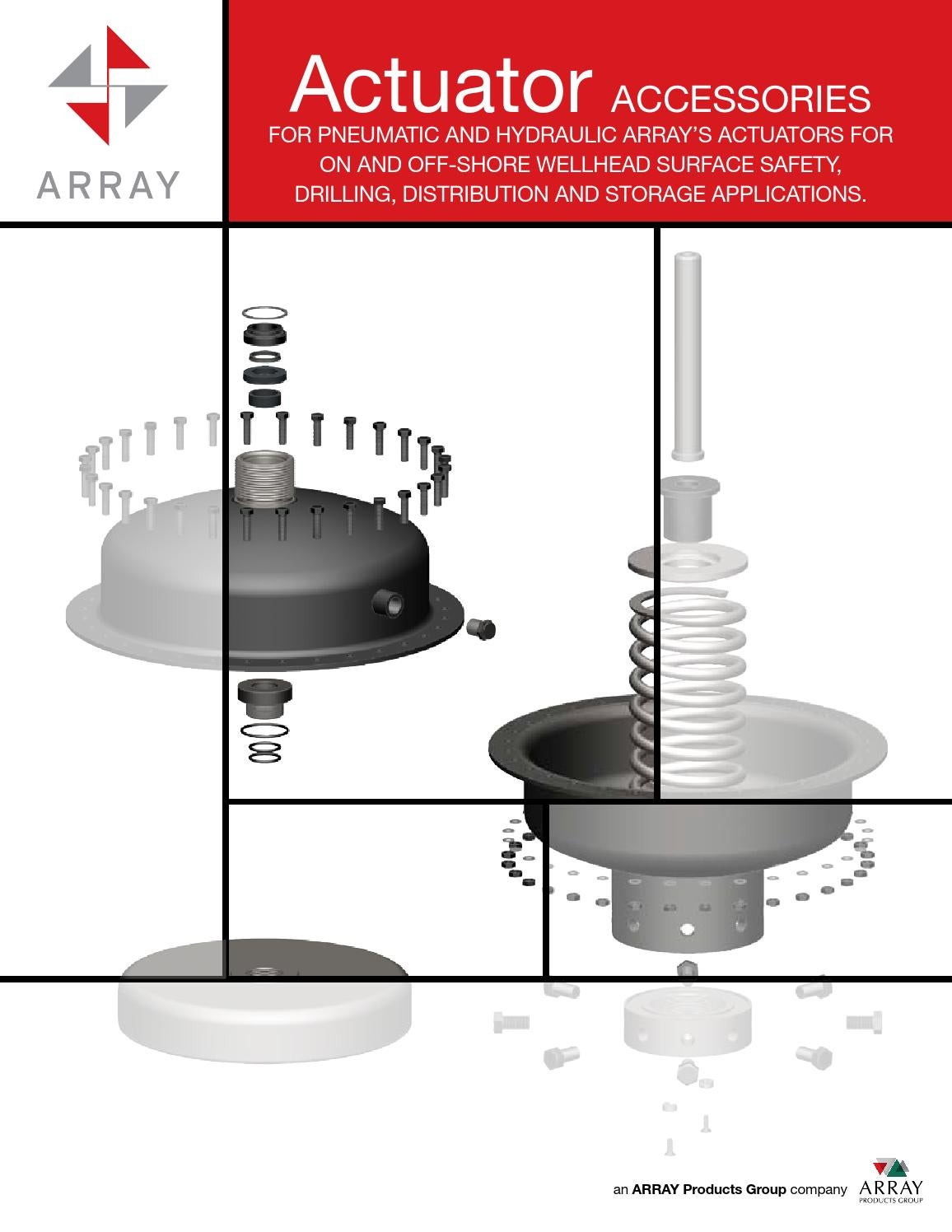 ARRAY

Actuator ACCESSORIES

FOR PNEUMATIC AND HYDRAULIC ARRAY'S ACTUATORS FOR ON AND OFF-SHORE WELLHEAD SURFACE SAFETY, DRILLING, DISTRIBUTION AND STORAGE APPLICATIONS.

an ARRAY Products Group company ARRAY PRODUCTS GROUP