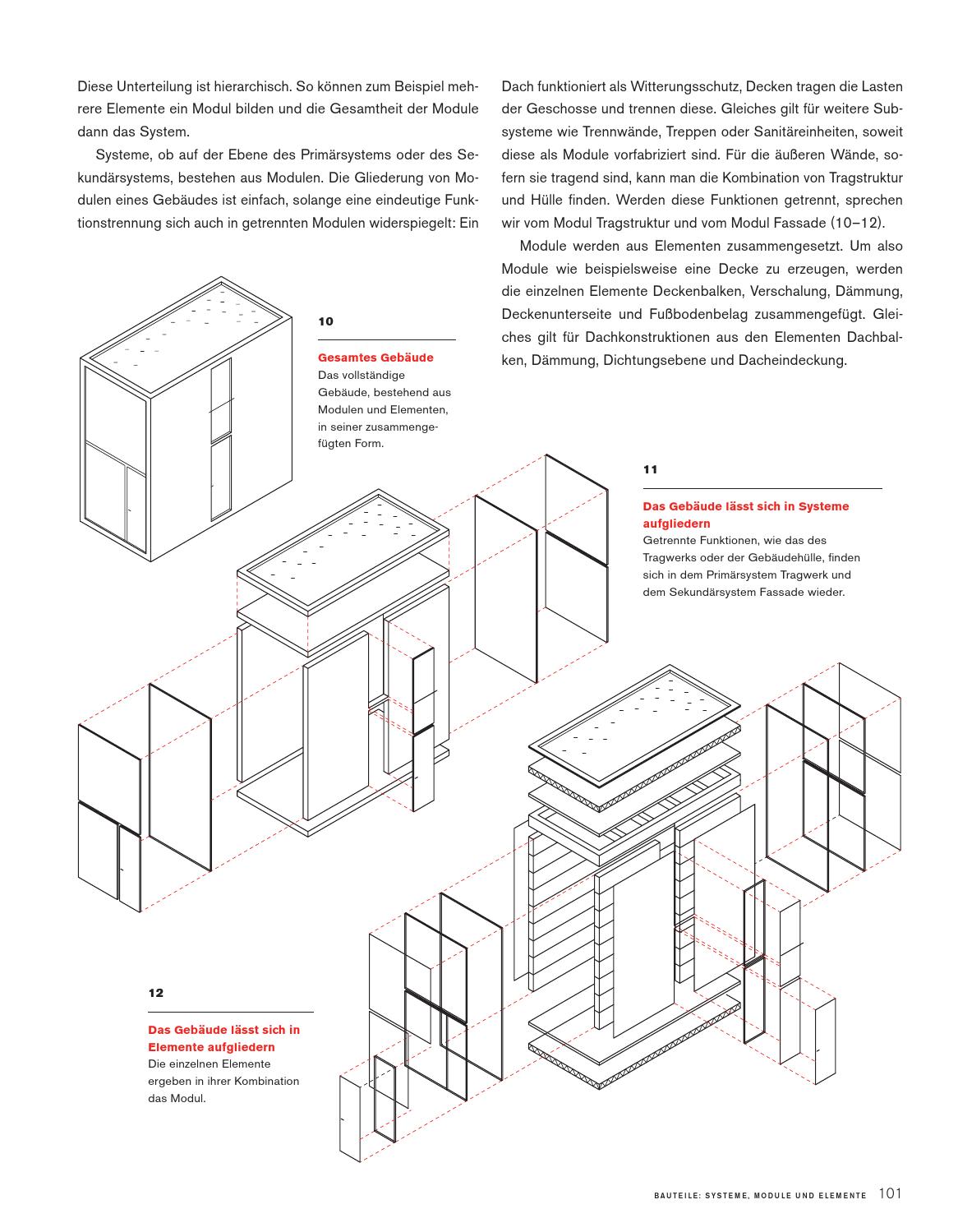 Diese Unterteilung ist hierarchisch. So können zum Beispiel mehrere Elemente ein Modul bilden und die Gesamtheit der Module dann das System.

Systeme, ob auf der Ebene des Primärsystems oder des Sekundärsystems, bestehen aus Modulen. Die Gliederung von Modulen eines Gebäudes ist einfach, solange eine eindeutige Funktionstrennung sich auch in getrennten Modulen widerspiegelt: Ein Dach funktioniert als Witterungsschutz, Decken tragen die Lasten der Geschosse und trennen diese. Gleiches gilt für weitere Subsysteme wie Trennwände, Treppen oder Sanitäreinheiten, soweit diese als Module vorfabriziert sind. Für die äußeren Wände, sofern sie tragend sind, kann man die Kombination von Tragstruktur und Hülle finden. Werden diese Funktionen getrennt, sprechen wir vom Modul Tragstruktur und vom Modul Fassade (10–12).

Module werden aus Elementen zusammengesetzt. Um also Module wie beispielsweise eine Decke zu erzeugen, werden die einzelnen Elemente Deckenbalken, Verschalung, Dämmung, Deckenunterseite und Fußbodenbelag zusammengefügt. Gleiches gilt für Dachkonstruktionen aus den Elementen Dachbalken, Dämmung, Dichtungsebene und Dacheindeckung.

10

Gesamtes Gebäude
Das vollständige Gebäude, bestehend aus Modulen und Elementen, in seiner zusammengefügten Form.

11

Das Gebäude lässt sich in Systeme aufgliedern
Getrennte Funktionen, wie das des Tragwerks oder der Gebäudehülle, finden sich in dem Primärsystem Tragwerk und dem Sekundärsystem Fassade wieder.

12

Das Gebäude lässt sich in Elemente aufgliedern
Die einzelnen Elemente ergeben in ihrer Kombination das Modul.

BAUTEILE: SYSTEME, MODULE UND ELEMENTE 101