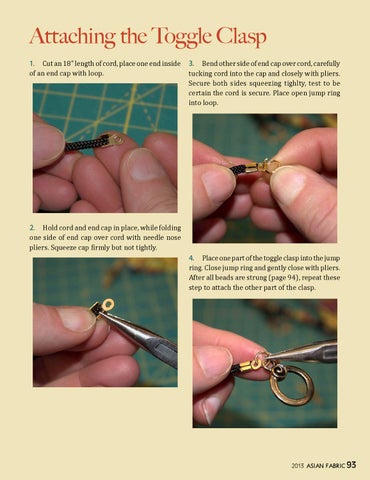 Attaching the Toggle Clasp

1. Cut an 18" length of cord, place one end inside of an end cap with loop.

2. Hold cord and end cap in place, while folding one side of end cap over cord with needle nose pliers. Squeeze cap firmly but not tightly.

3. Bend other side of end cap over cord, carefully tucking cord into the cap and closely with pliers. Secure both sides squeezing tighlty, test to be certain the cord is secure. Place open jump ring into loop.

4. Place one part of the toggle clasp into the jump ring. Close jump ring and gently close with pliers. After all beads are strung (page 94), repeat these step to attach the other part of the clasp.

2013 ASIAN FABRIC 93