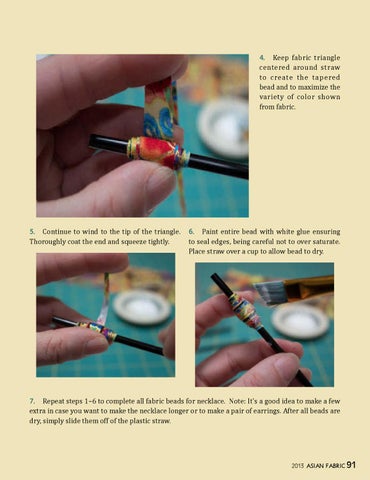 4. Keep fabric triangle centered around straw to create the tapered bead and to maximize the variety of color shown from fabric.

5. Continue to wind to the tip of the triangle. Thoroughly coat the end and squeeze tightly.

6. Paint entire bead with white glue ensuring to seal edges, being careful not to over saturate. Place straw over a cup to allow bead to dry.

7. Repeat steps 1–6 to complete all fabric beads for necklace. Note: It's a good idea to make a few extra in case you want to make the necklace longer or to make a pair of earrings. After all beads are dry, simply slide them off of the plastic straw.

2013 ASIAN FABRIC 91