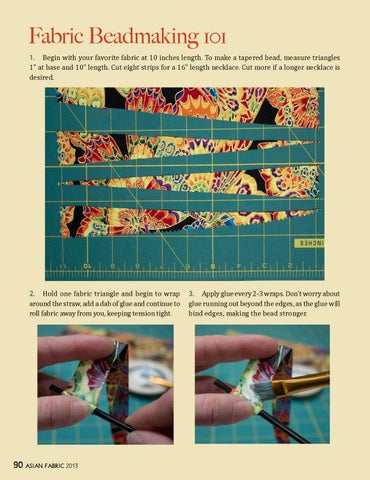 Fabric Beadmaking 101

1. Begin with your favorite fabric at 10 inches length. To make a tapered bead, measure triangles 1" at base and 10" length. Cut eight strips for a 16" length necklace. Cut more if a longer necklace is desired.

INCHES

2. Hold one fabric triangle and begin to wrap around the straw, add a dab of glue and continue to roll fabric away from you, keeping tension tight.

3. Apply glue every 2-3 wraps. Don't worry about glue running out beyond the edges, as the glue will bind edges, making the bead stronger.

90 ASIAN FABRIC 2013