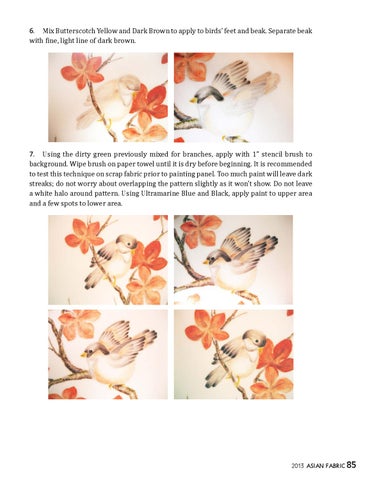 6. Mix Butterscotch Yellow and Dark Brown to apply to birds' feet and beak. Separate beak with fine, light line of dark brown.

7. Using the dirty green previously mixed for branches, apply with 1" stencil brush to background. Wipe brush on paper towel until it is dry before beginning. It is recommended to test this technique on scrap fabric prior to painting panel. Too much paint will leave dark streaks; do not worry about overlapping the pattern slightly as it won't show. Do not leave a white halo around pattern. Using Ultramarine Blue and Black, apply paint to upper area and a few spots to lower area.

2013 ASIAN FABRIC 85