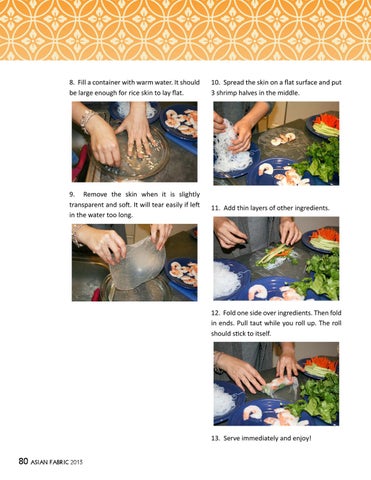 8. Fill a container with warm water. It should be large enough for rice skin to lay flat.

9. Remove the skin when it is slightly transparent and soft. It will tear easily if left in the water too long.

10. Spread the skin on a flat surface and put 3 shrimp halves in the middle.

11. Add thin layers of other ingredients.

12. Fold one side over ingredients. Then fold in ends. Pull taut while you roll up. The roll should stick to itself.

13. Serve immediately and enjoy!

80 ASIAN FABRIC 2015