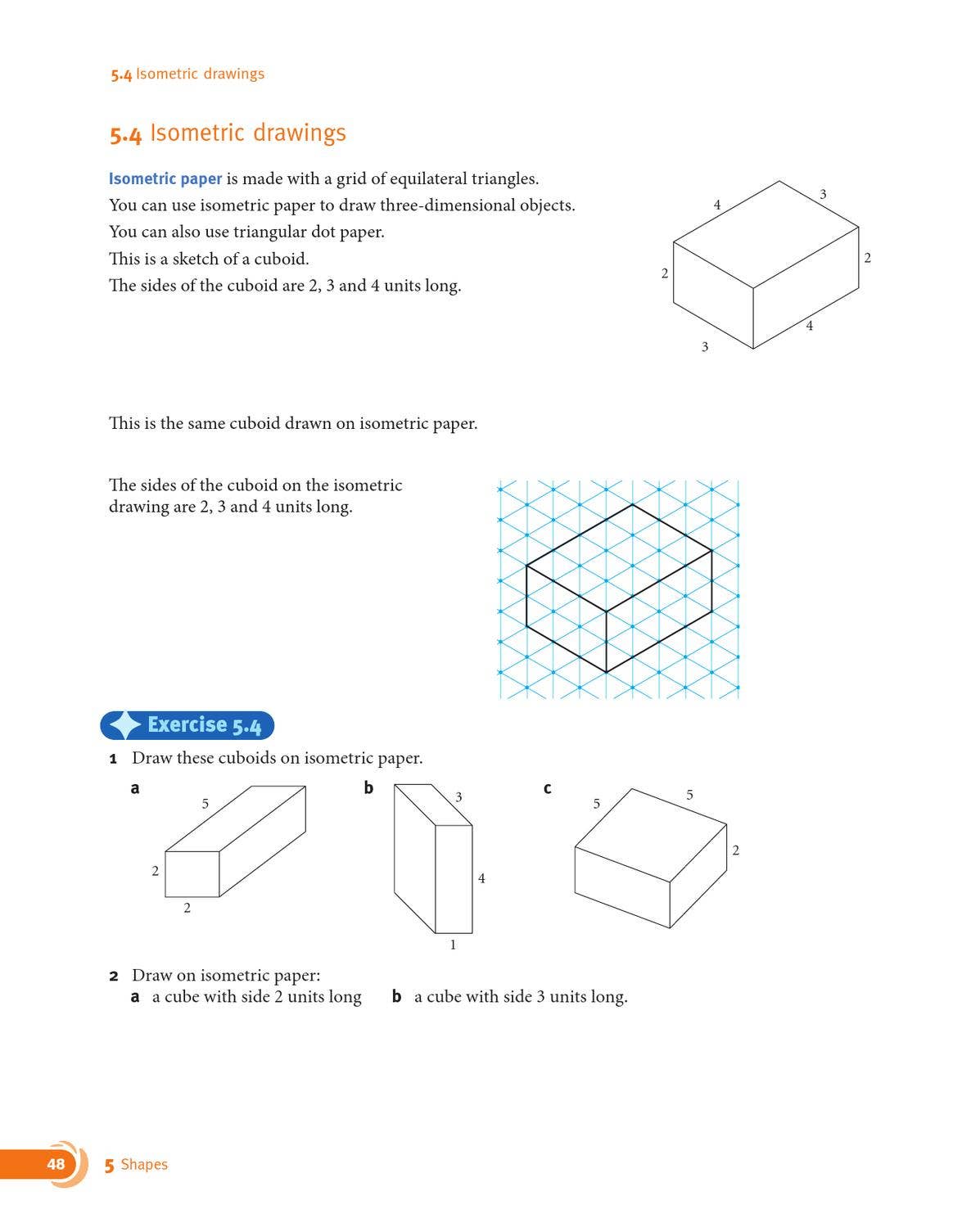 5.4 Isometric drawings

5.4 Isometric drawings

Isometric paper is made with a grid of equilateral triangles.
You can use isometric paper to draw three-dimensional objects.
You can also use triangular dot paper.
This is a sketch of a cuboid.
The sides of the cuboid are 2, 3 and 4 units long.

4
3
2
2
4
3

This is the same cuboid drawn on isometric paper.

The sides of the cuboid on the isometric drawing are 2, 3 and 4 units long.

Exercise 5.4

1 Draw these cuboids on isometric paper.

a
5
2
2

b
3
4
1

c
5
5
2

2 Draw on isometric paper:
a a cube with side 2 units long b a cube with side 3 units long.

48 5 Shapes